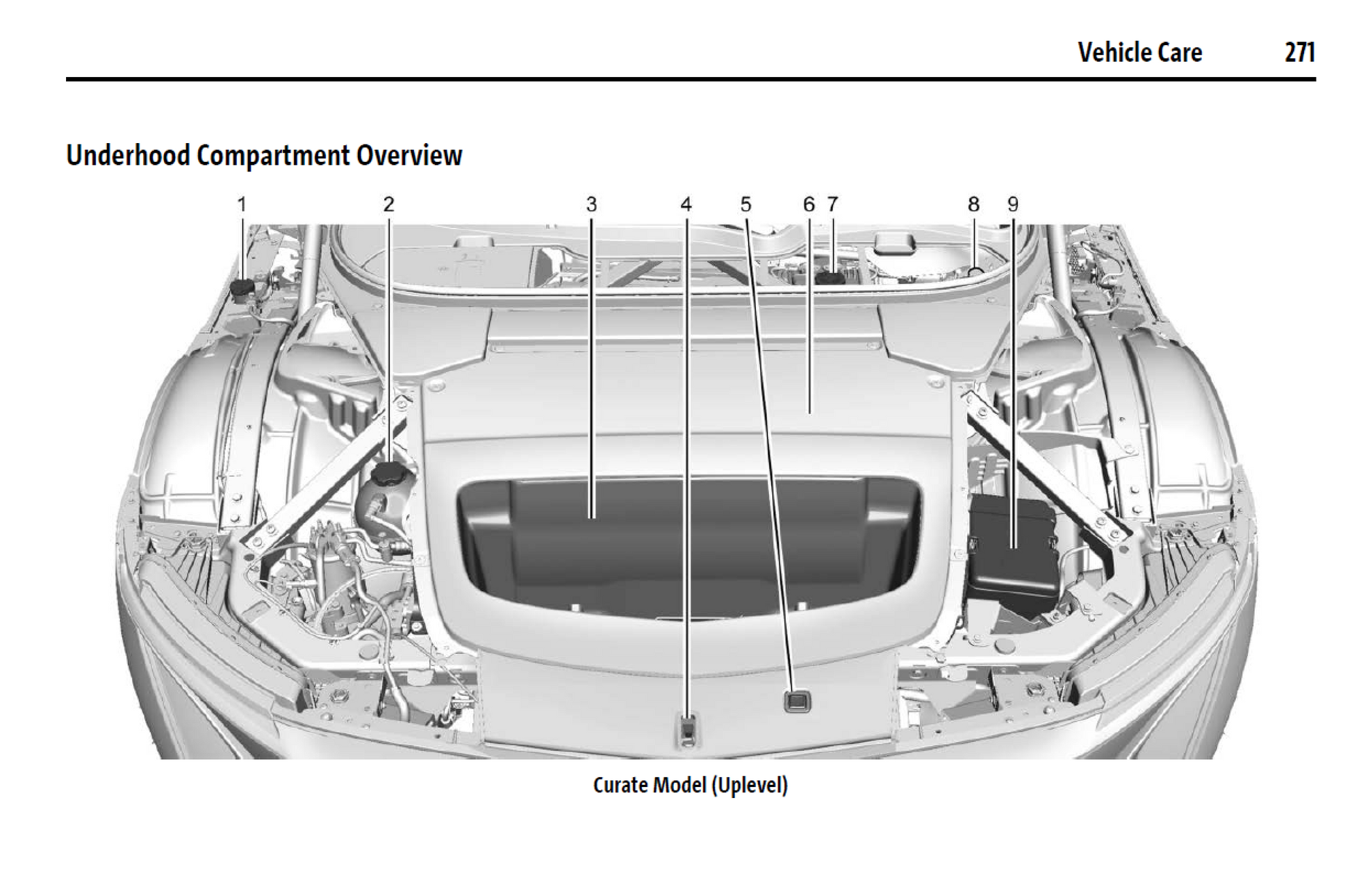 Vehicle Care 271

Underhood Compartment Overview

1 2 3 4 5 6 7 8 9

Curate Model (Uplevel)