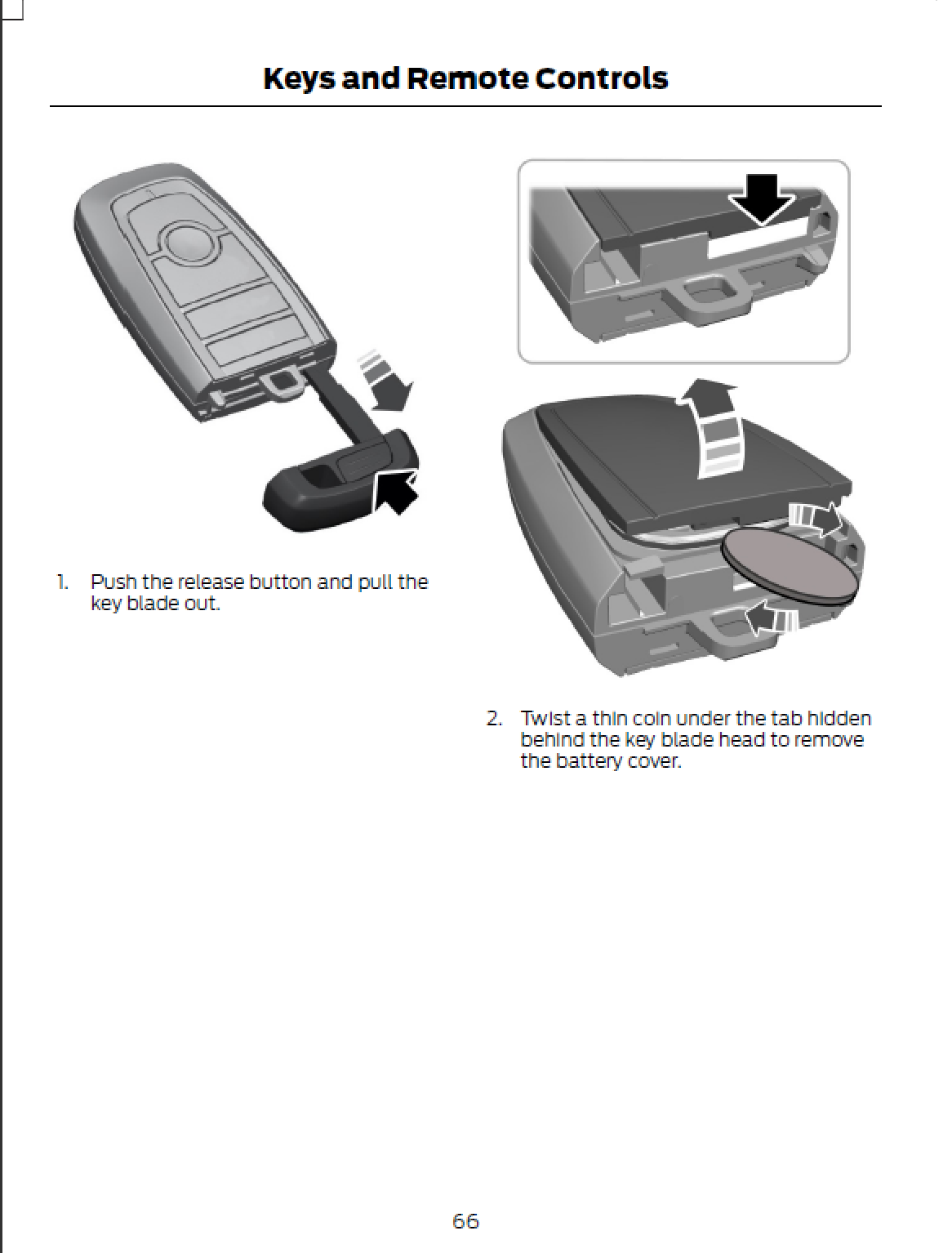 Keys and Remote Controls

1. Push the release button and pull the key blade out.

2. Twist a thin coin under the tab hidden behind the key blade head to remove the battery cover.

66