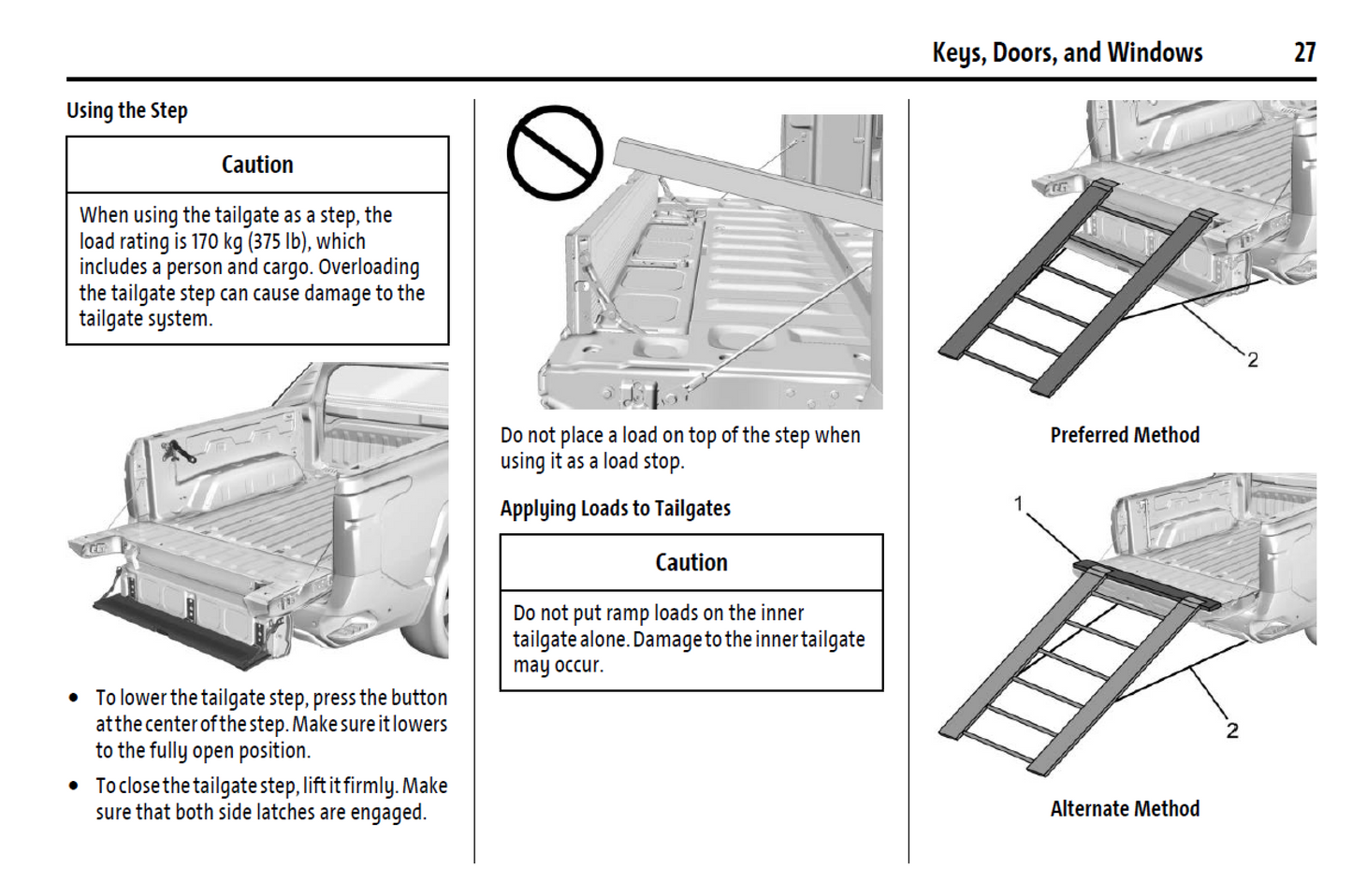 Keys, Doors, and Windows 27

Using the Step

Caution

When using the tailgate as a step, the load rating is 170 kg (375 lb), which includes a person and cargo. Overloading the tailgate step can cause damage to the tailgate system.

• To lower the tailgate step, press the button at the center of the step. Make sure it lowers to the fully open position.

• To close the tailgate step, lift it firmly. Make sure that both side latches are engaged.

Do not place a load on top of the step when using it as a load stop.

Applying Loads to Tailgates

Caution

Do not put ramp loads on the inner tailgate alone. Damage to the inner tailgate may occur.

2

Preferred Method

1

2

Alternate Method