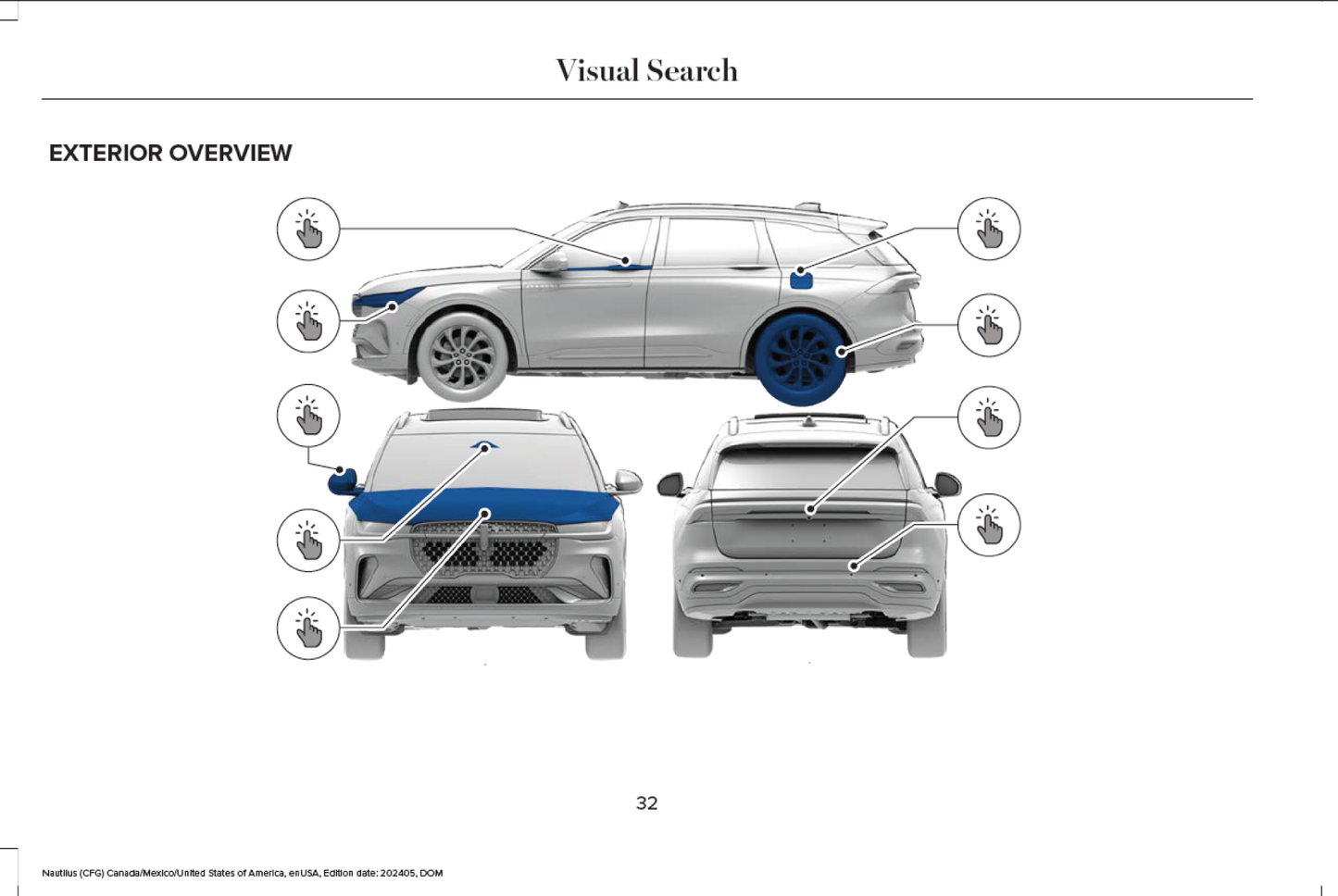 Visual Search

EXTERIOR OVERVIEW

32

Nautilus (CFG) Canada/Mexico/United States of America, enUSA, Edition date: 202405, DOM