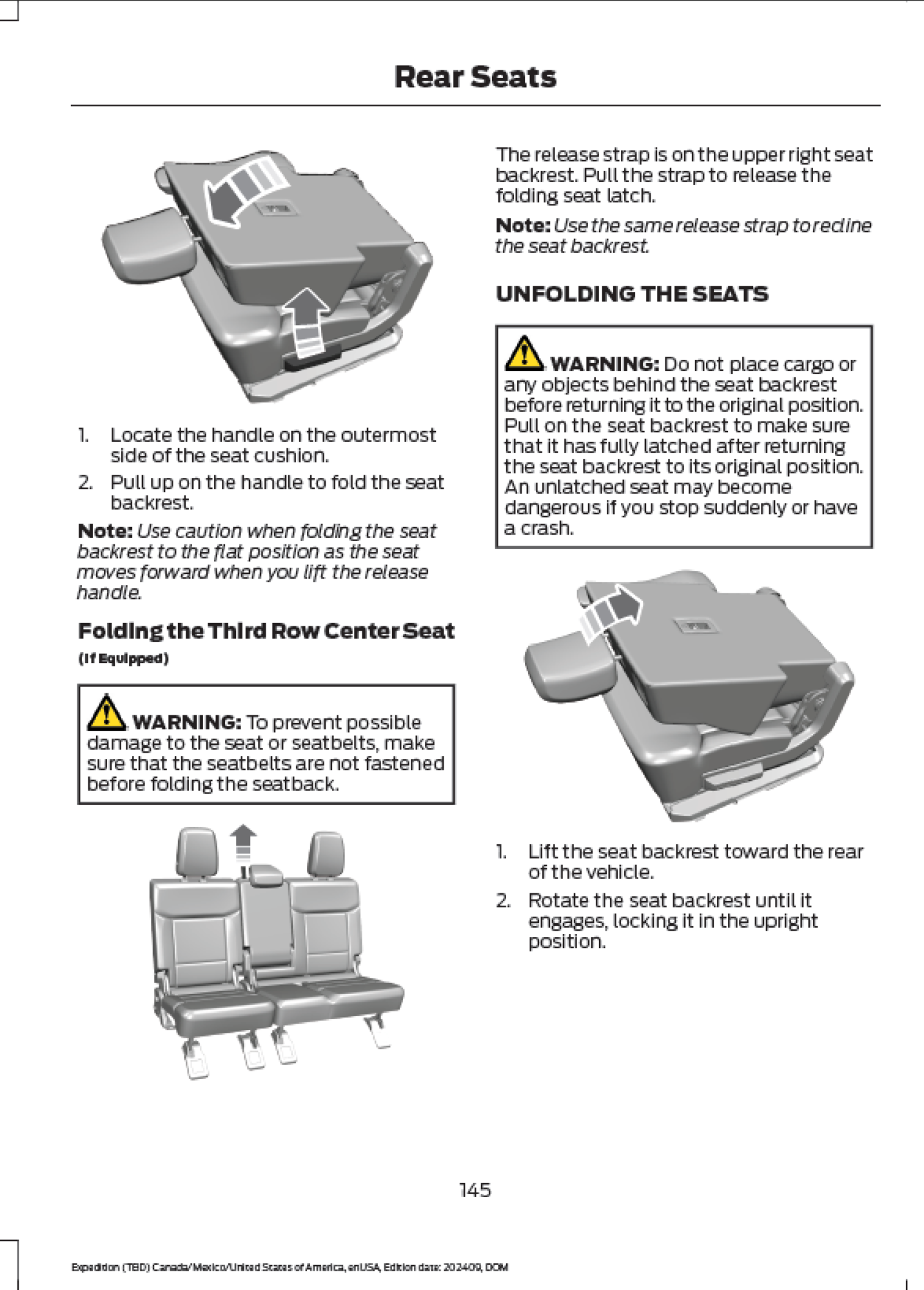 Rear Seats

1. Locate the handle on the outermost side of the seat cushion.
2. Pull up on the handle to fold the seat backrest.

Note: Use caution when folding the seat backrest to the flat position as the seat moves forward when you lift the release handle.

Folding the Third Row Center Seat

(If Equipped)

WARNING: To prevent possible damage to the seat or seatbelts, make sure that the seatbelts are not fastened before folding the seatback.

The release strap is on the upper right seat backrest. Pull the strap to release the folding seat latch.

Note: Use the same release strap to recline the seat backrest.

UNFOLDING THE SEATS

WARNING: Do not place cargo or any objects behind the seat backrest before returning it to the original position. Pull on the seat backrest to make sure that it has fully latched after returning the seat backrest to its original position. An unlatched seat may become dangerous if you stop suddenly or have a crash.

1. Lift the seat backrest toward the rear of the vehicle.
2. Rotate the seat backrest until it engages, locking it in the upright position.

145

Expedition (TBD) Canada/Mexico/United States of America, enUSA, Edition date: 202409, DOM