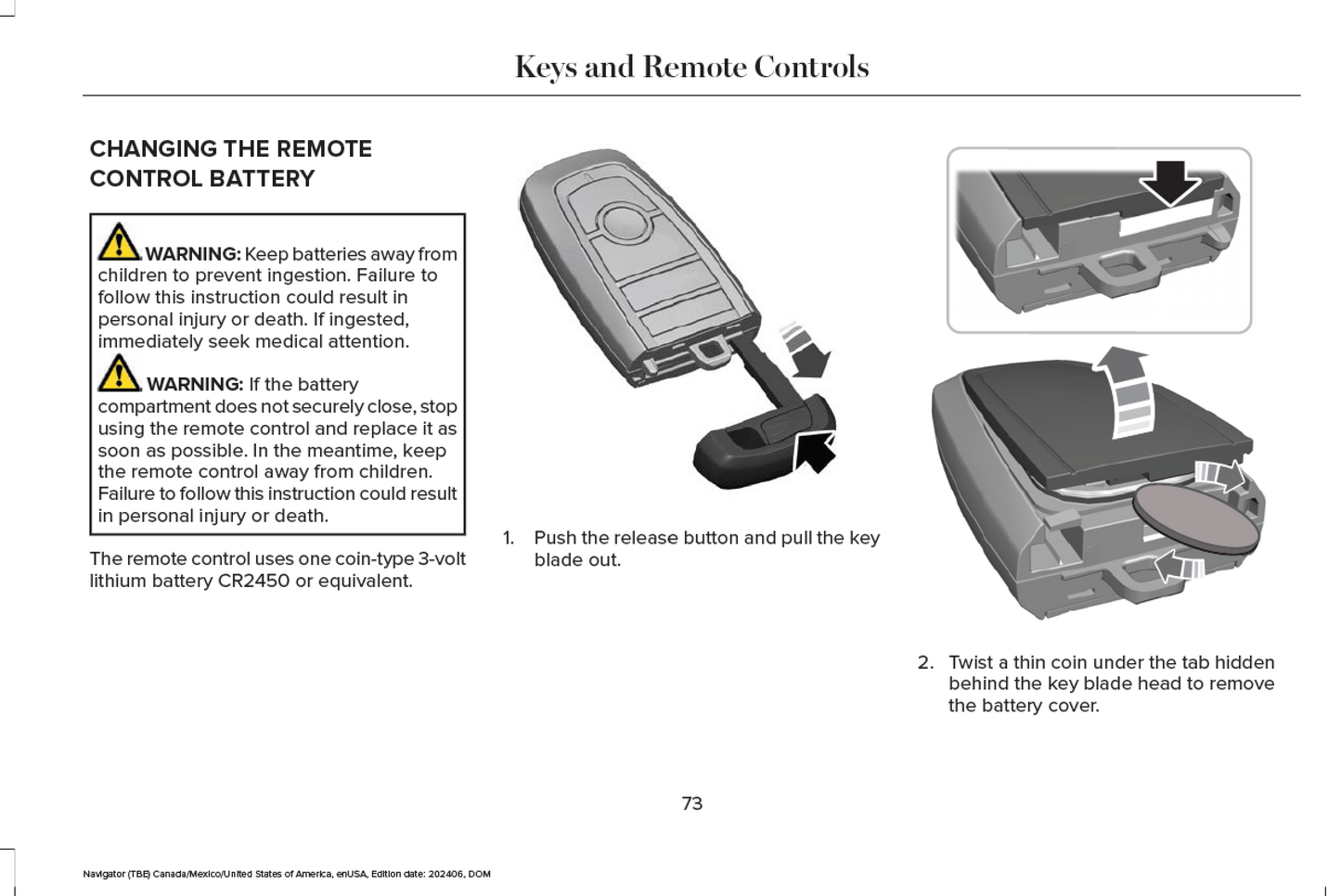 Keys and Remote Controls

CHANGING THE REMOTE CONTROL BATTERY

WARNING: Keep batteries away from children to prevent ingestion. Failure to follow this instruction could result in personal injury or death. If ingested, immediately seek medical attention.

WARNING: If the battery compartment does not securely close, stop using the remote control and replace it as soon as possible. In the meantime, keep the remote control away from children. Failure to follow this instruction could result in personal injury or death.

The remote control uses one coin-type 3-volt lithium battery CR2450 or equivalent.

1. Push the release button and pull the key blade out.

2. Twist a thin coin under the tab hidden behind the key blade head to remove the battery cover.

73

Navigator (TBE) Canada/Mexico/United States of America, enUSA, Edition date: 202406, DOM