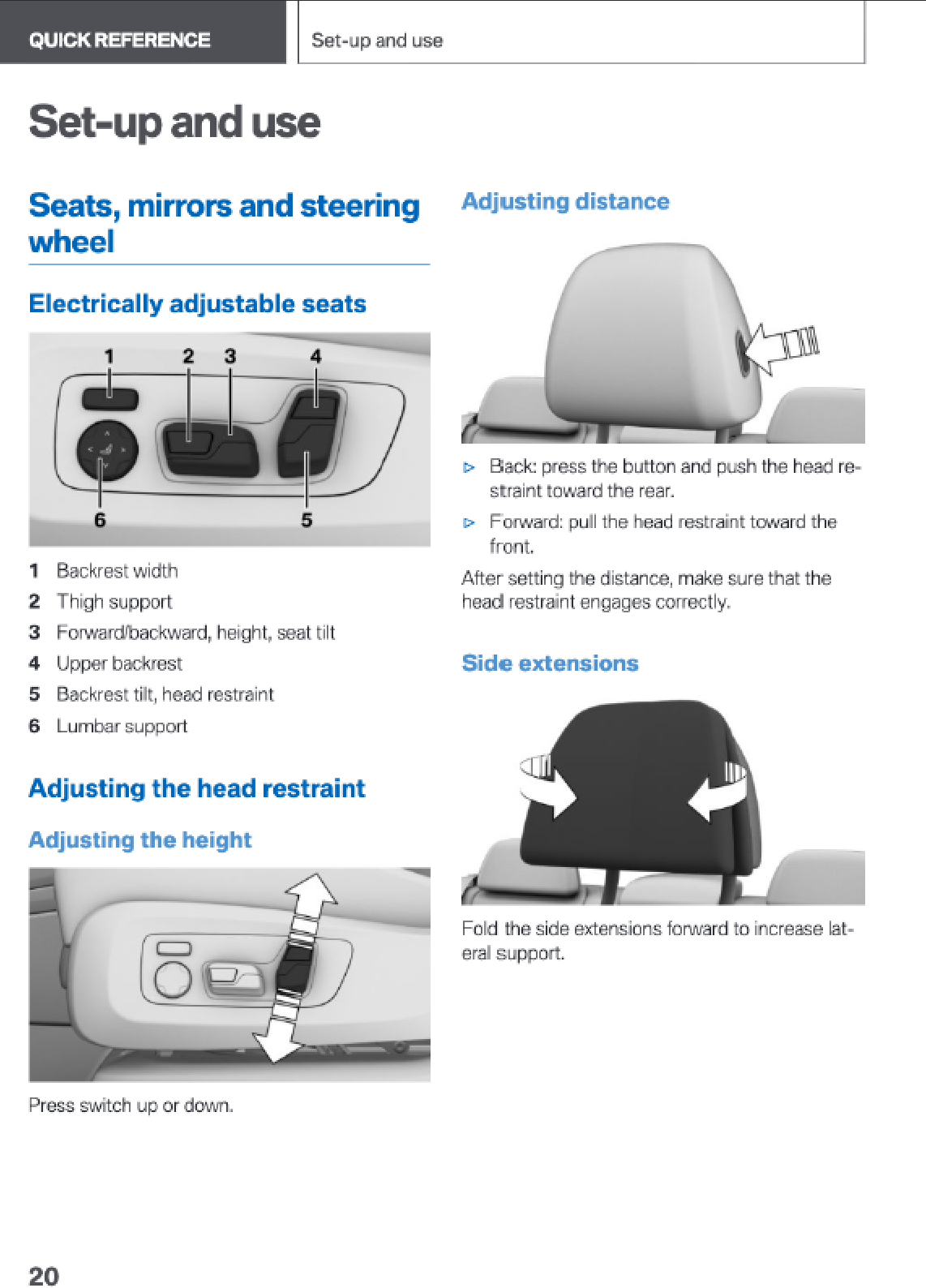 QUICK REFERENCE

Set-up and use

Set-up and use

Seats, mirrors and steering wheel

Electrically adjustable seats

1 2 3 4

6 5

1 Backrest width
2 Thigh support
3 Forward/backward, height, seat tilt
4 Upper backrest
5 Backrest tilt, head restraint
6 Lumbar support

Adjusting the head restraint

Adjusting the height

Press switch up or down.

Adjusting distance

▷ Back: press the button and push the head restraint toward the rear.
▷ Forward: pull the head restraint toward the front.

After setting the distance, make sure that the head restraint engages correctly.

Side extensions

Fold the side extensions forward to increase lateral support.

20