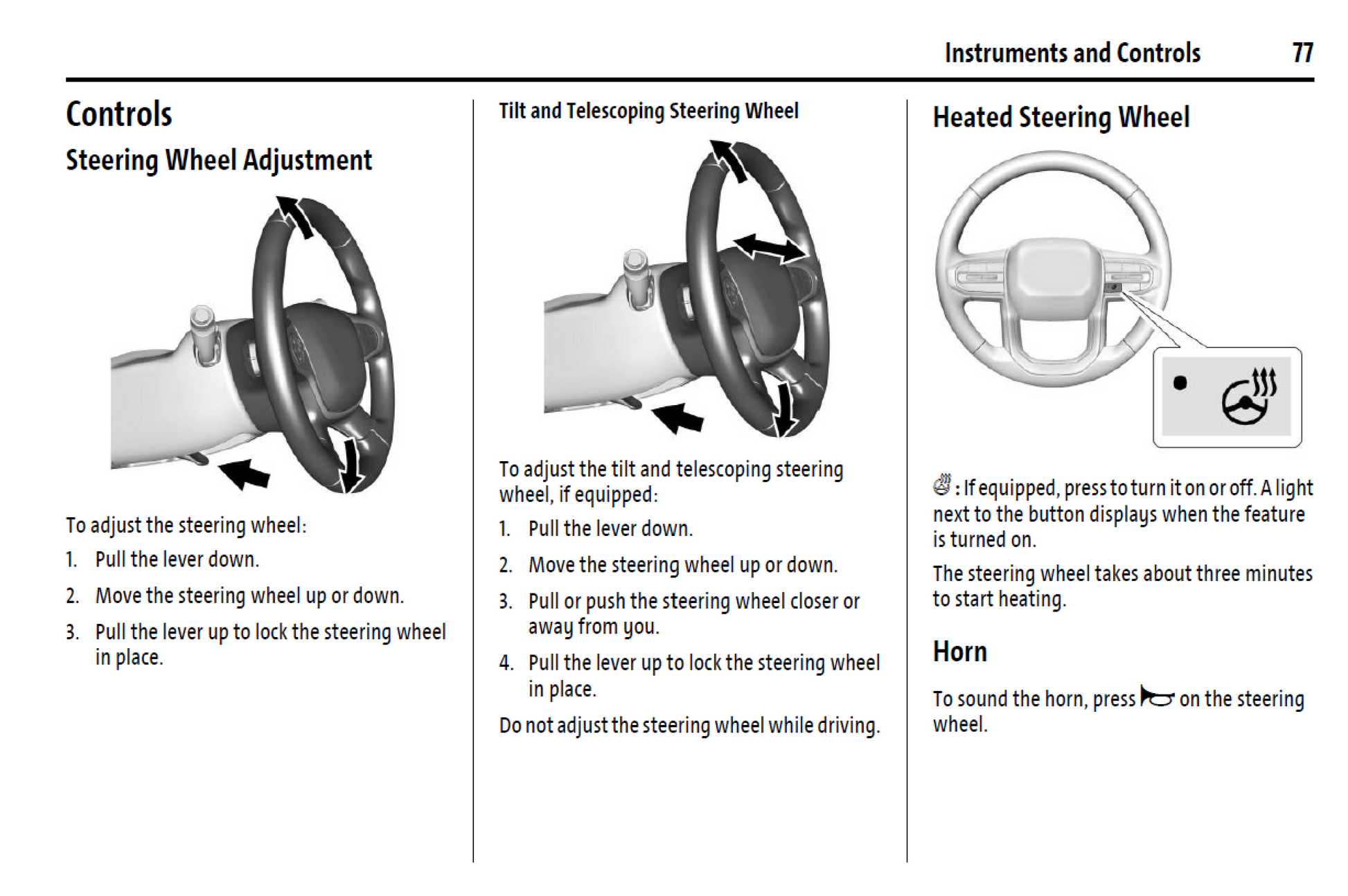 Instruments and Controls 77

Controls

Steering Wheel Adjustment

To adjust the steering wheel:

1. Pull the lever down.

2. Move the steering wheel up or down.

3. Pull the lever up to lock the steering wheel in place.

Tilt and Telescoping Steering Wheel

To adjust the tilt and telescoping steering wheel, if equipped:

1. Pull the lever down.

2. Move the steering wheel up or down.

3. Pull or push the steering wheel closer or away from you.

4. Pull the lever up to lock the steering wheel in place.

Do not adjust the steering wheel while driving.

Heated Steering Wheel

: If equipped, press to turn it on or off. A light next to the button displays when the feature is turned on.

The steering wheel takes about three minutes to start heating.

Horn

To sound the horn, press on the steering wheel.