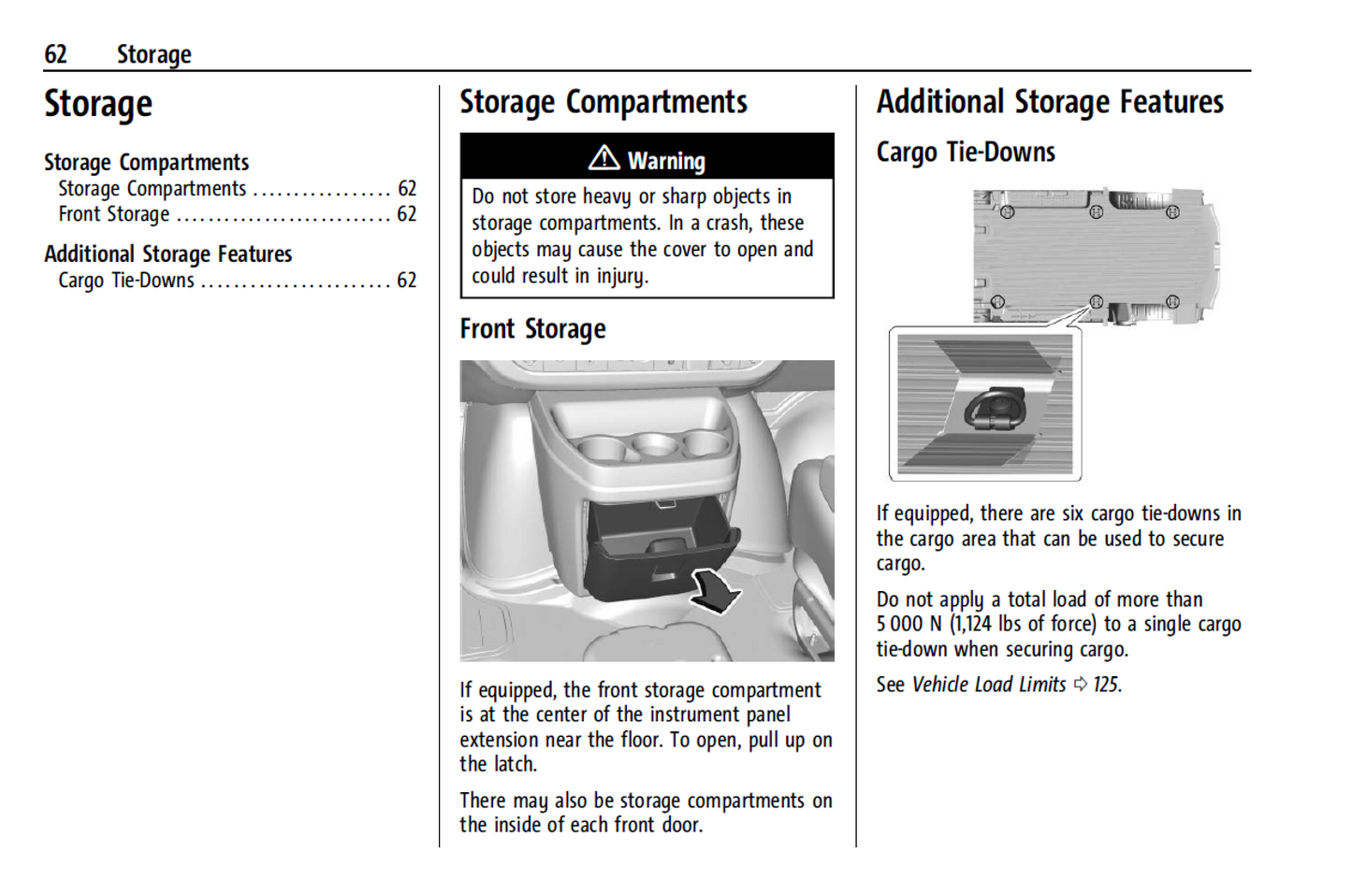 62 Storage

Storage

Storage Compartments
Storage Compartments . . . . . . . . . . . . . . . . . 62
Front Storage . . . . . . . . . . . . . . . . . . . . . . . . . . 62

Additional Storage Features
Cargo Tie-Downs . . . . . . . . . . . . . . . . . . . . . . . 62

Storage Compartments

⚠ Warning

Do not store heavy or sharp objects in storage compartments. In a crash, these objects may cause the cover to open and could result in injury.

Front Storage

If equipped, the front storage compartment is at the center of the instrument panel extension near the floor. To open, pull up on the latch.

There may also be storage compartments on the inside of each front door.

Additional Storage Features

Cargo Tie-Downs

If equipped, there are six cargo tie-downs in the cargo area that can be used to secure cargo.

Do not apply a total load of more than 5 000 N (1,124 lbs of force) to a single cargo tie-down when securing cargo.

See Vehicle Load Limits ⇨ 125.