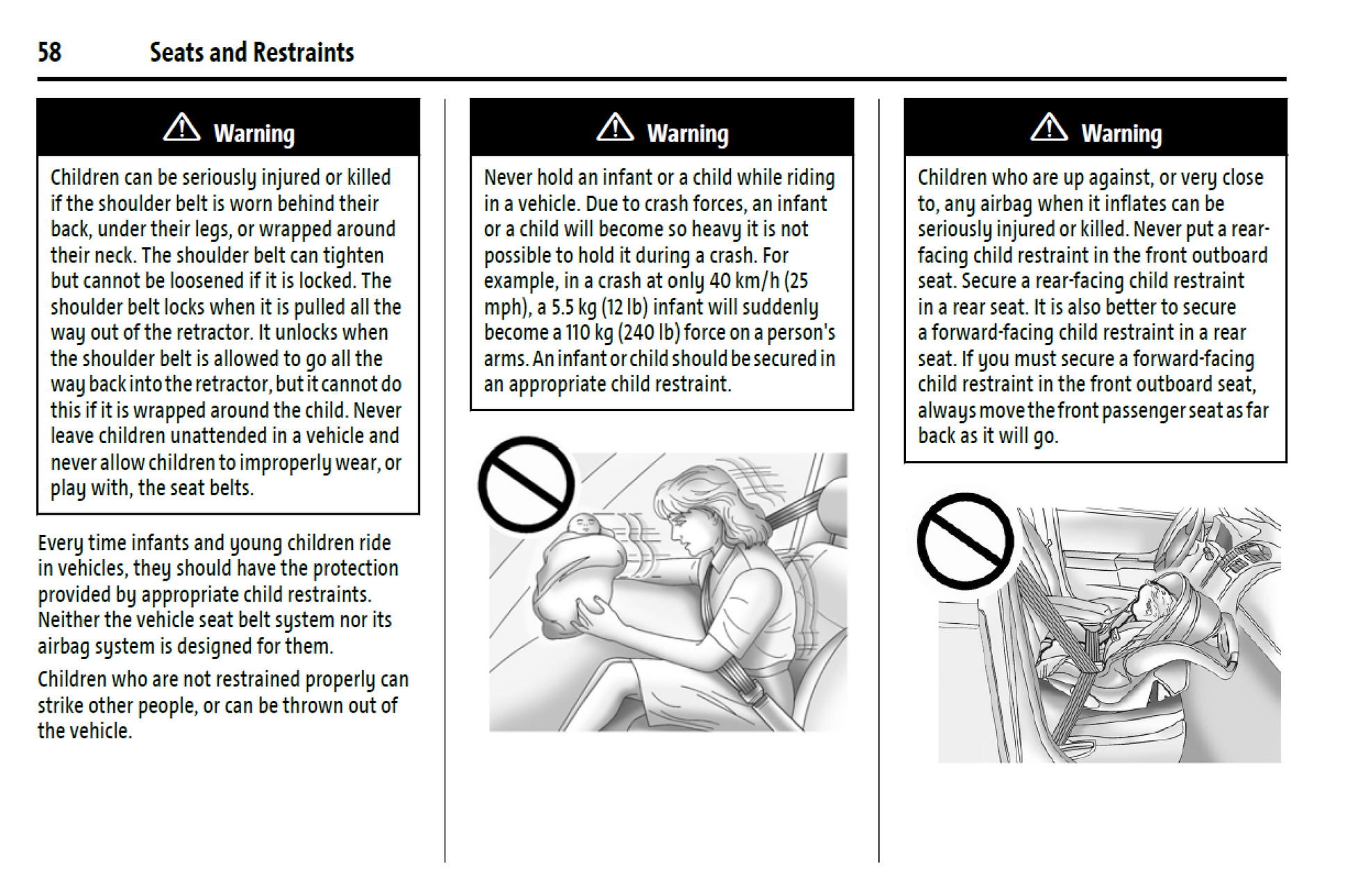 58 Seats and Restraints

Warning

Children can be seriously injured or killed if the shoulder belt is worn behind their back, under their legs, or wrapped around their neck. The shoulder belt can tighten but cannot be loosened if it is locked. The shoulder belt locks when it is pulled all the way out of the retractor. It unlocks when the shoulder belt is allowed to go all the way back into the retractor, but it cannot do this if it is wrapped around the child. Never leave children unattended in a vehicle and never allow children to improperly wear, or play with, the seat belts.

Every time infants and young children ride in vehicles, they should have the protection provided by appropriate child restraints. Neither the vehicle seat belt system nor its airbag system is designed for them.

Children who are not restrained properly can strike other people, or can be thrown out of the vehicle.

Warning

Never hold an infant or a child while riding in a vehicle. Due to crash forces, an infant or a child will become so heavy it is not possible to hold it during a crash. For example, in a crash at only 40 km/h (25 mph), a 5.5 kg (12 lb) infant will suddenly become a 110 kg (240 lb) force on a person's arms. An infant or child should be secured in an appropriate child restraint.

Warning

Children who are up against, or very close to, any airbag when it inflates can be seriously injured or killed. Never put a rear-facing child restraint in the front outboard seat. Secure a rear-facing child restraint in a rear seat. It is also better to secure a forward-facing child restraint in a rear seat. If you must secure a forward-facing child restraint in the front outboard seat, always move the front passenger seat as far back as it will go.