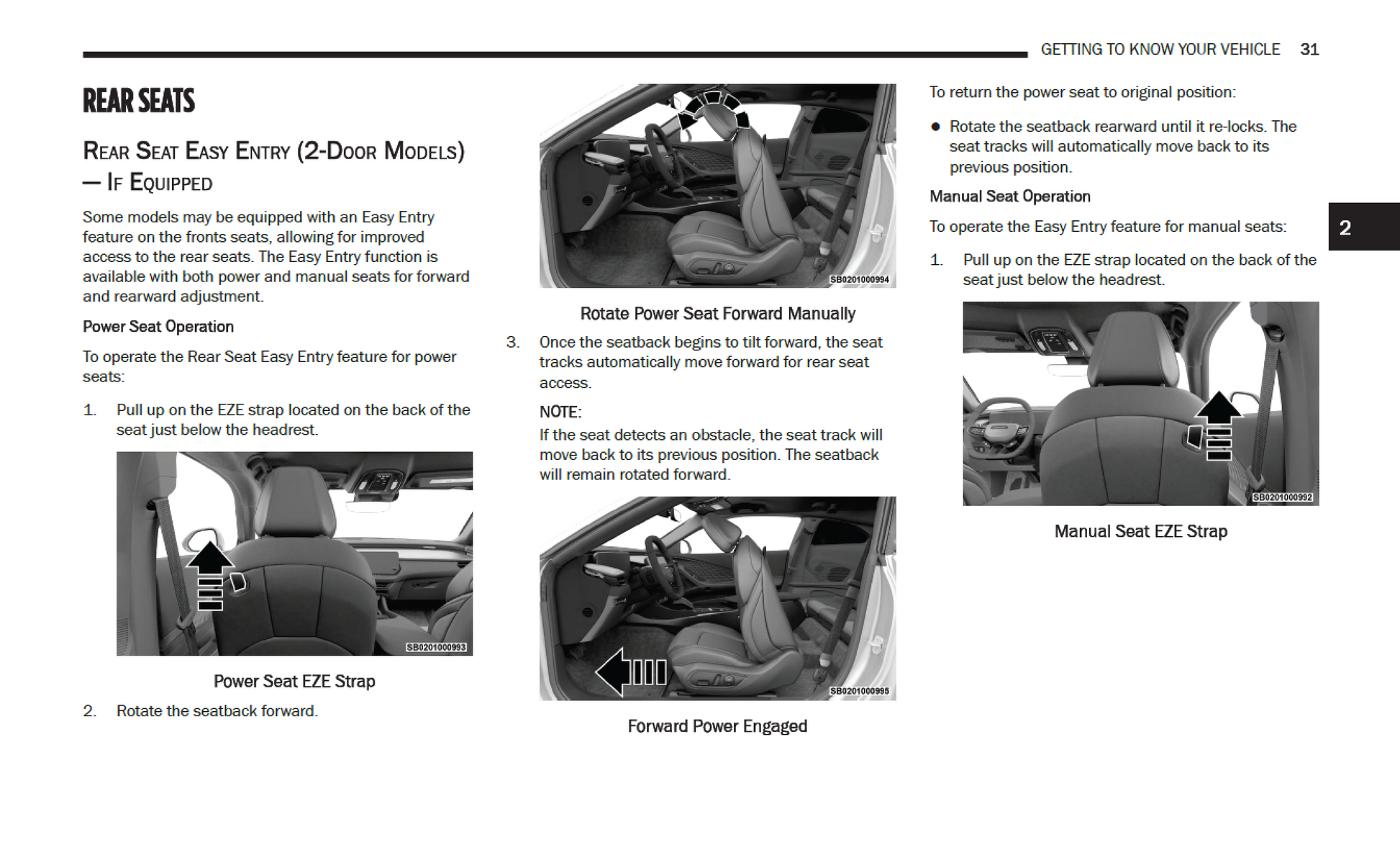 GETTING TO KNOW YOUR VEHICLE 31

REAR SEATS

REAR SEAT EASY ENTRY (2-DOOR MODELS) — IF EQUIPPED

Some models may be equipped with an Easy Entry feature on the fronts seats, allowing for improved access to the rear seats. The Easy Entry function is available with both power and manual seats for forward and rearward adjustment.

Power Seat Operation

To operate the Rear Seat Easy Entry feature for power seats:

1. Pull up on the EZE strap located on the back of the seat just below the headrest.

SB0201000993

Power Seat EZE Strap

2. Rotate the seatback forward.

SB0201000994

Rotate Power Seat Forward Manually

3. Once the seatback begins to tilt forward, the seat tracks automatically move forward for rear seat access.

NOTE:
If the seat detects an obstacle, the seat track will move back to its previous position. The seatback will remain rotated forward.

SB0201000995

Forward Power Engaged

To return the power seat to original position:

● Rotate the seatback rearward until it re-locks. The seat tracks will automatically move back to its previous position.

Manual Seat Operation

To operate the Easy Entry feature for manual seats:

1. Pull up on the EZE strap located on the back of the seat just below the headrest.

SB0201000992

Manual Seat EZE Strap

2