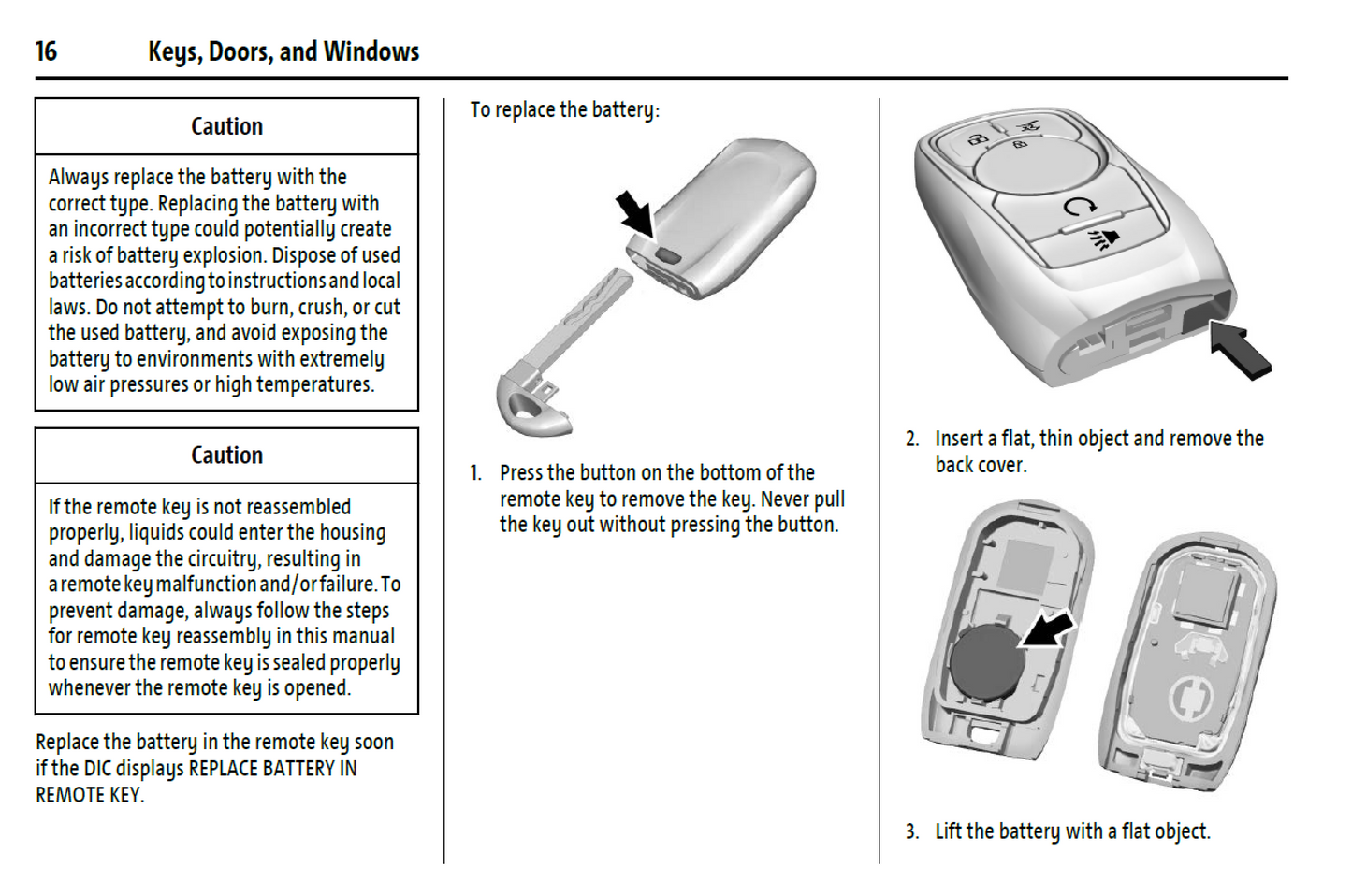 16 Keys, Doors, and Windows

Caution

Always replace the battery with the correct type. Replacing the battery with an incorrect type could potentially create a risk of battery explosion. Dispose of used batteries according to instructions and local laws. Do not attempt to burn, crush, or cut the used battery, and avoid exposing the battery to environments with extremely low air pressures or high temperatures.

Caution

If the remote key is not reassembled properly, liquids could enter the housing and damage the circuitry, resulting in a remote key malfunction and/or failure. To prevent damage, always follow the steps for remote key reassembly in this manual to ensure the remote key is sealed properly whenever the remote key is opened.

Replace the battery in the remote key soon if the DIC displays REPLACE BATTERY IN REMOTE KEY.

To replace the battery:

1. Press the button on the bottom of the remote key to remove the key. Never pull the key out without pressing the button.

2. Insert a flat, thin object and remove the back cover.

3. Lift the battery with a flat object.