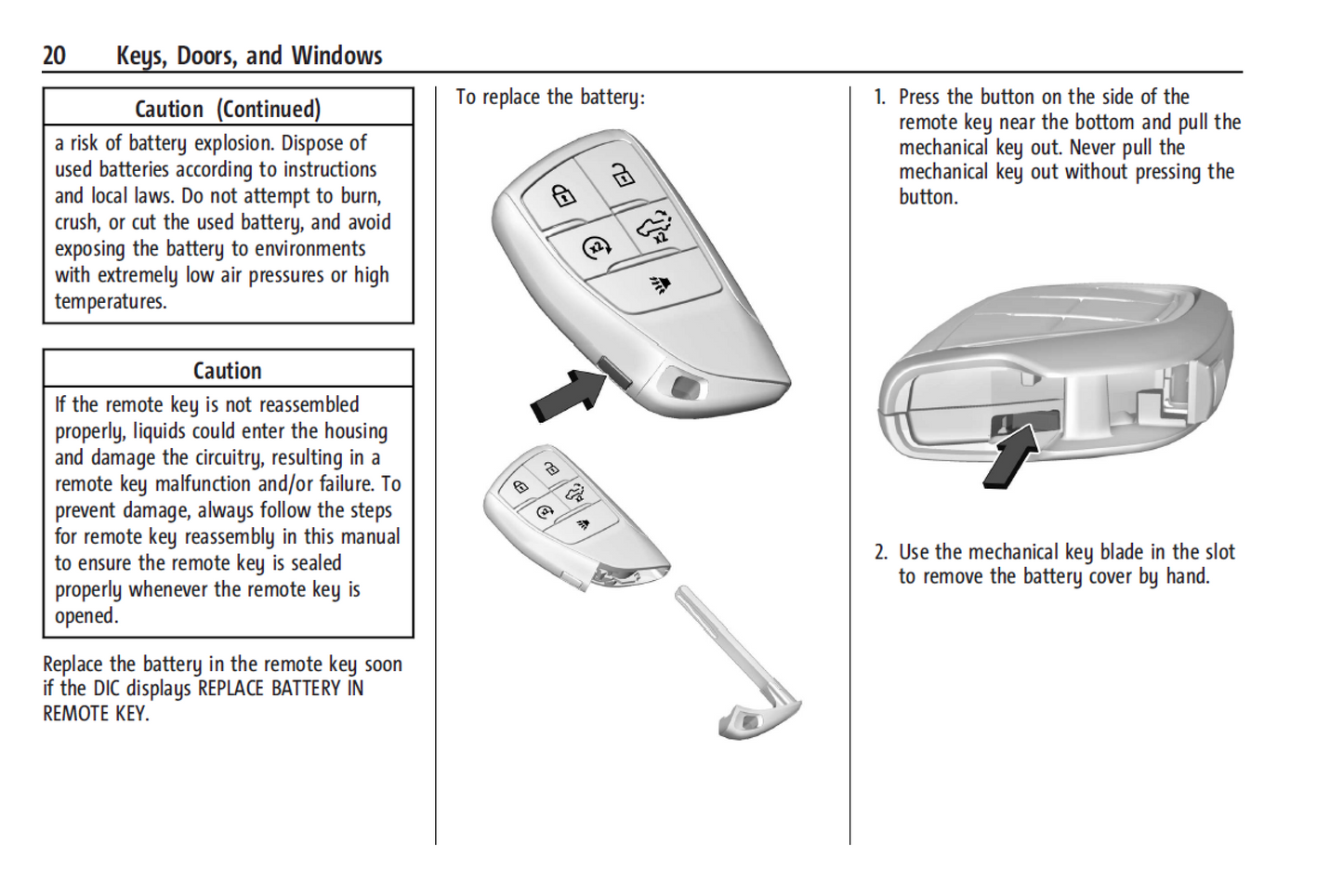 20 Keys, Doors, and Windows

Caution (Continued)

a risk of battery explosion. Dispose of used batteries according to instructions and local laws. Do not attempt to burn, crush, or cut the used battery, and avoid exposing the battery to environments with extremely low air pressures or high temperatures.

Caution

If the remote key is not reassembled properly, liquids could enter the housing and damage the circuitry, resulting in a remote key malfunction and/or failure. To prevent damage, always follow the steps for remote key reassembly in this manual to ensure the remote key is sealed properly whenever the remote key is opened.

Replace the battery in the remote key soon if the DIC displays REPLACE BATTERY IN REMOTE KEY.

To replace the battery:

x2

x2

1. Press the button on the side of the remote key near the bottom and pull the mechanical key out. Never pull the mechanical key out without pressing the button.

2. Use the mechanical key blade in the slot to remove the battery cover by hand.