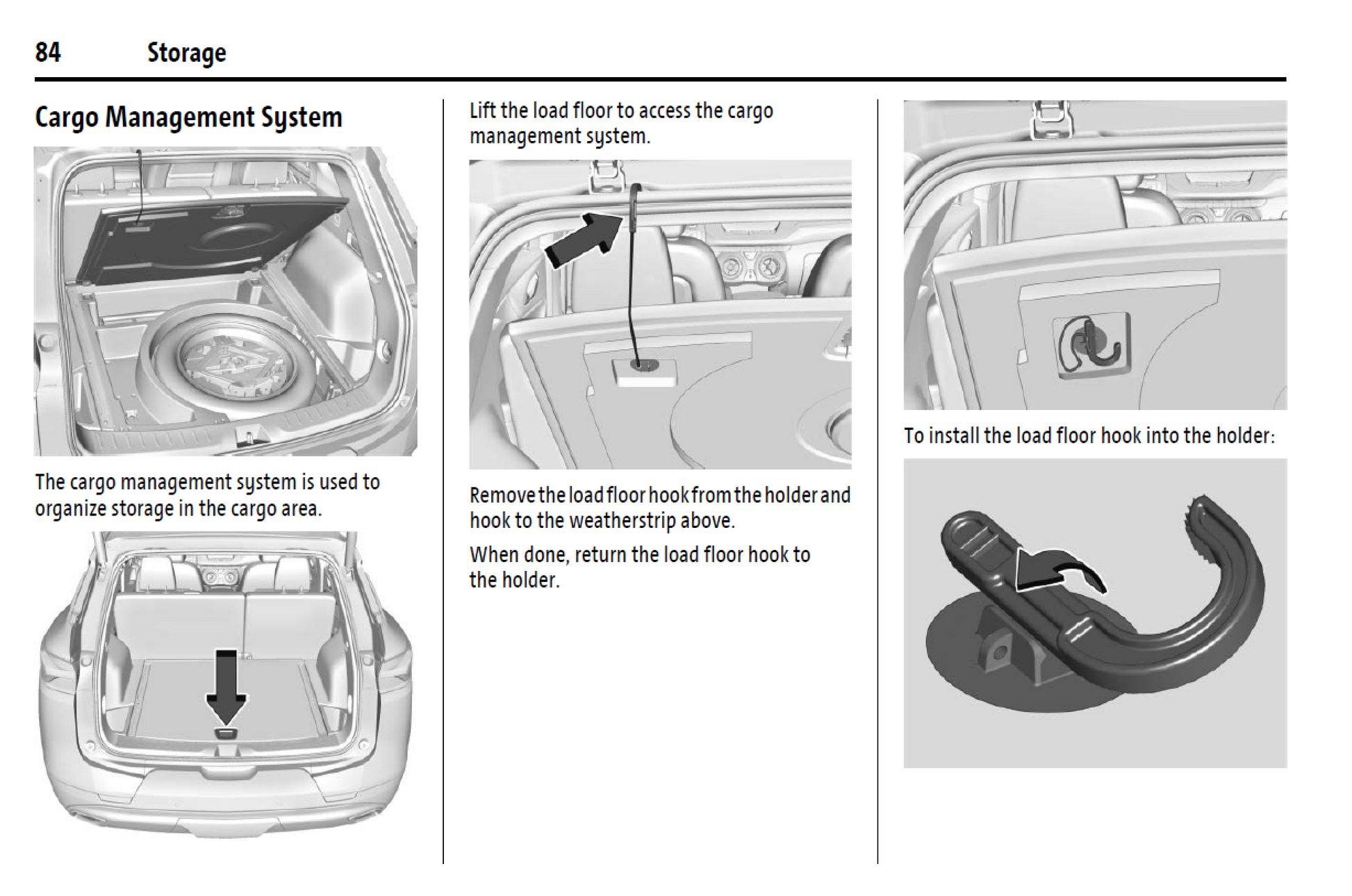 84 Storage

Cargo Management System

The cargo management system is used to organize storage in the cargo area.

Lift the load floor to access the cargo management system.

Remove the load floor hook from the holder and hook to the weatherstrip above.

When done, return the load floor hook to the holder.

To install the load floor hook into the holder: