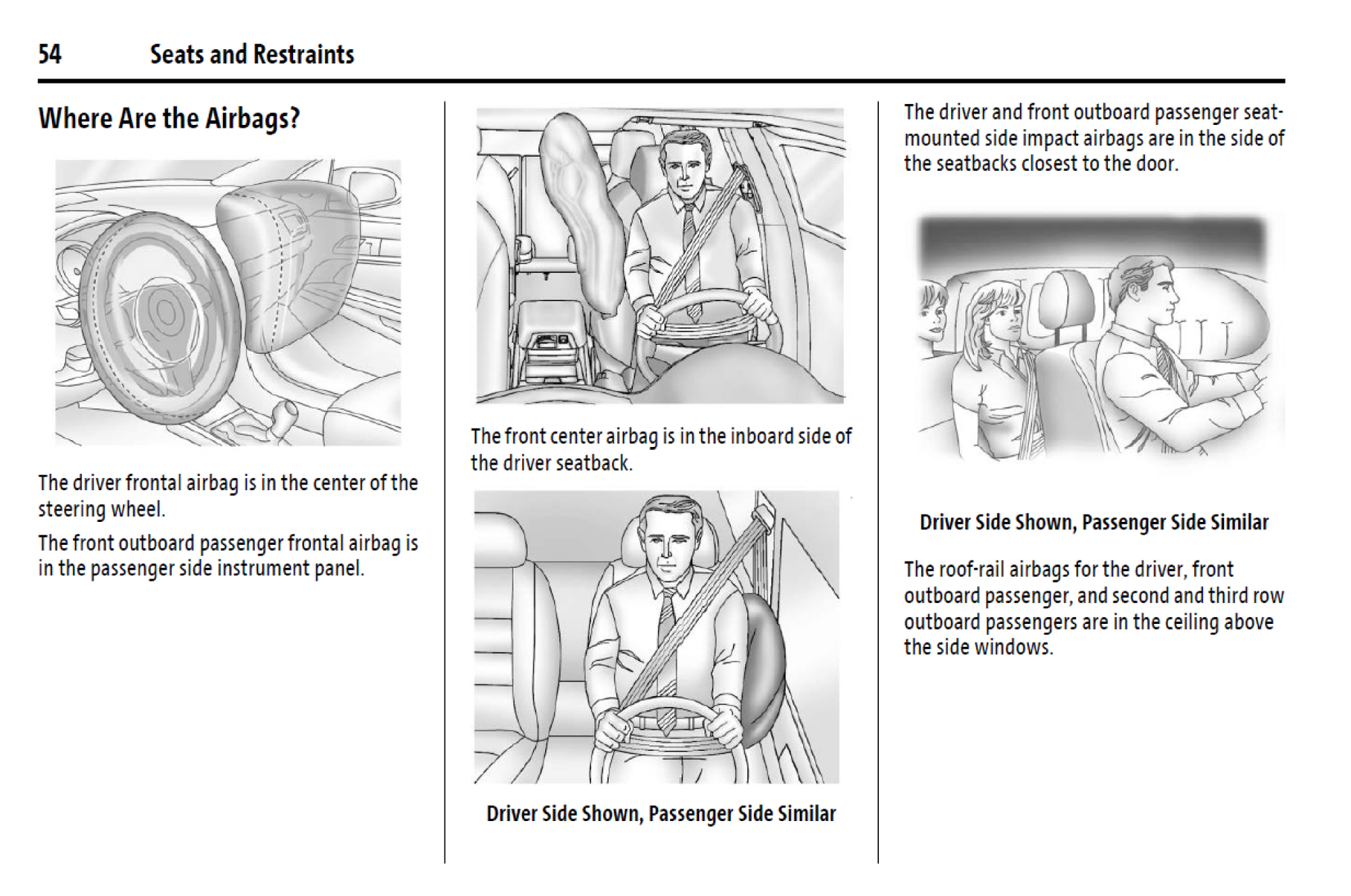 54 Seats and Restraints

Where Are the Airbags?

The driver frontal airbag is in the center of the steering wheel.

The front outboard passenger frontal airbag is in the passenger side instrument panel.

The front center airbag is in the inboard side of the driver seatback.

Driver Side Shown, Passenger Side Similar

The driver and front outboard passenger seat-mounted side impact airbags are in the side of the seatbacks closest to the door.

Driver Side Shown, Passenger Side Similar

The roof-rail airbags for the driver, front outboard passenger, and second and third row outboard passengers are in the ceiling above the side windows.