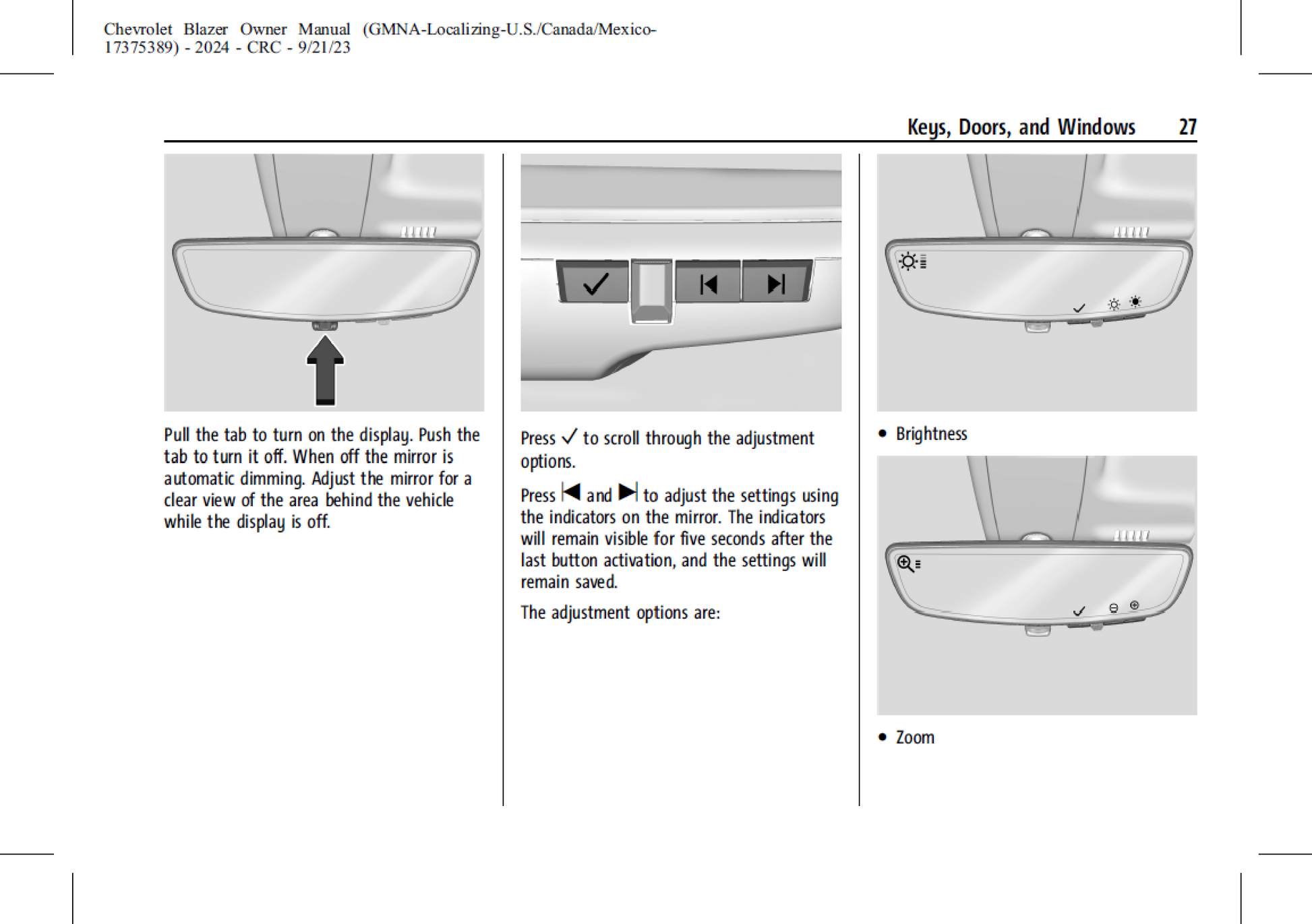 Chevrolet Blazer Owner Manual (GMNA-Localizing-U.S./Canada/Mexico-17375389) - 2024 - CRC - 9/21/23

Keys, Doors, and Windows 27

Pull the tab to turn on the display. Push the tab to turn it off. When off the mirror is automatic dimming. Adjust the mirror for a clear view of the area behind the vehicle while the display is off.

Press ✓ to scroll through the adjustment options.

Press ⏮ and ⏭ to adjust the settings using the indicators on the mirror. The indicators will remain visible for five seconds after the last button activation, and the settings will remain saved.

The adjustment options are:

• Brightness

• Zoom