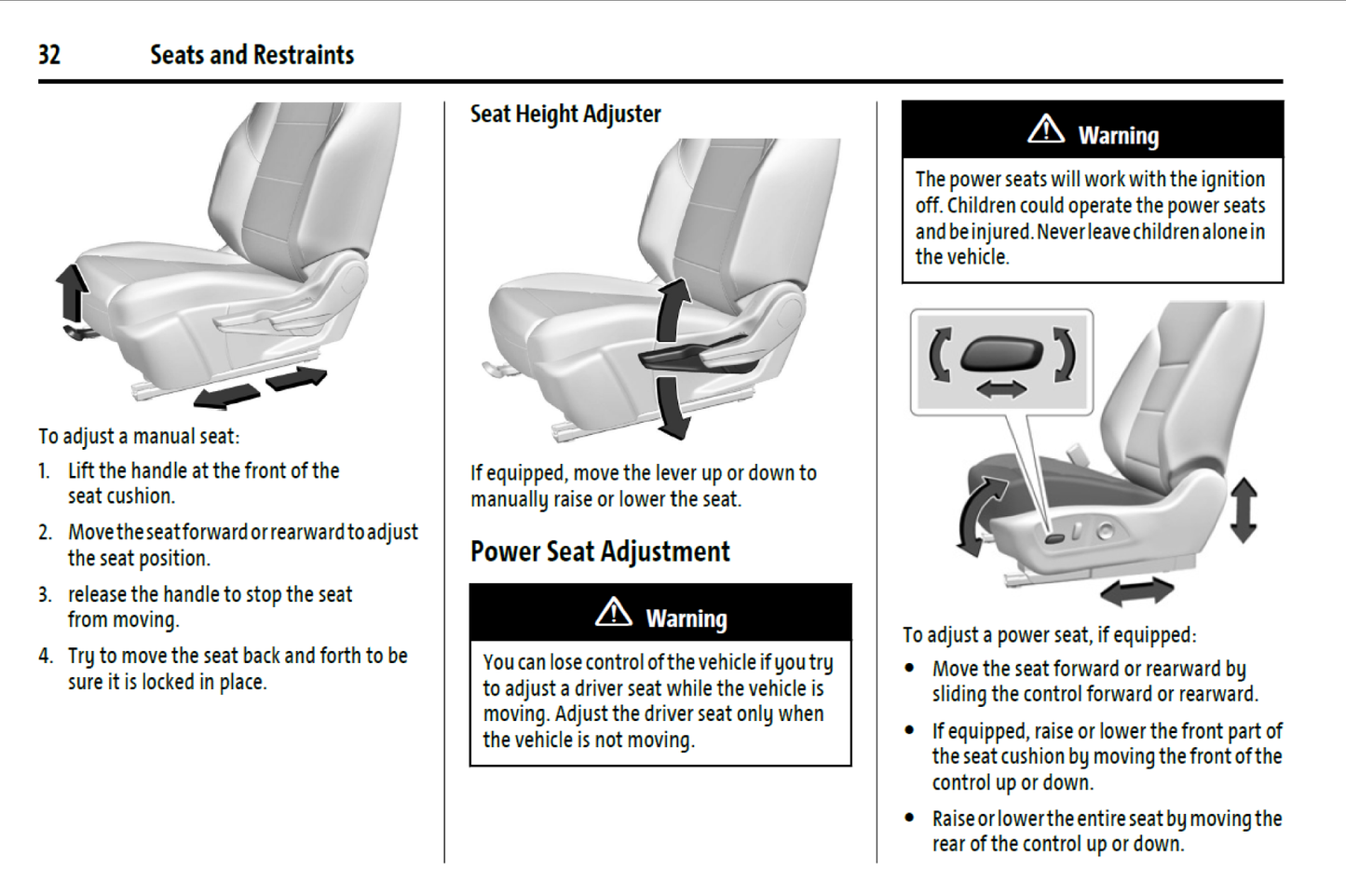 32 Seats and Restraints

To adjust a manual seat:

1. Lift the handle at the front of the seat cushion.

2. Move the seat forward or rearward to adjust the seat position.

3. release the handle to stop the seat from moving.

4. Try to move the seat back and forth to be sure it is locked in place.

Seat Height Adjuster

If equipped, move the lever up or down to manually raise or lower the seat.

Power Seat Adjustment

Warning

You can lose control of the vehicle if you try to adjust a driver seat while the vehicle is moving. Adjust the driver seat only when the vehicle is not moving.

Warning

The power seats will work with the ignition off. Children could operate the power seats and be injured. Never leave children alone in the vehicle.

To adjust a power seat, if equipped:

• Move the seat forward or rearward by sliding the control forward or rearward.

• If equipped, raise or lower the front part of the seat cushion by moving the front of the control up or down.

• Raise or lower the entire seat by moving the rear of the control up or down.