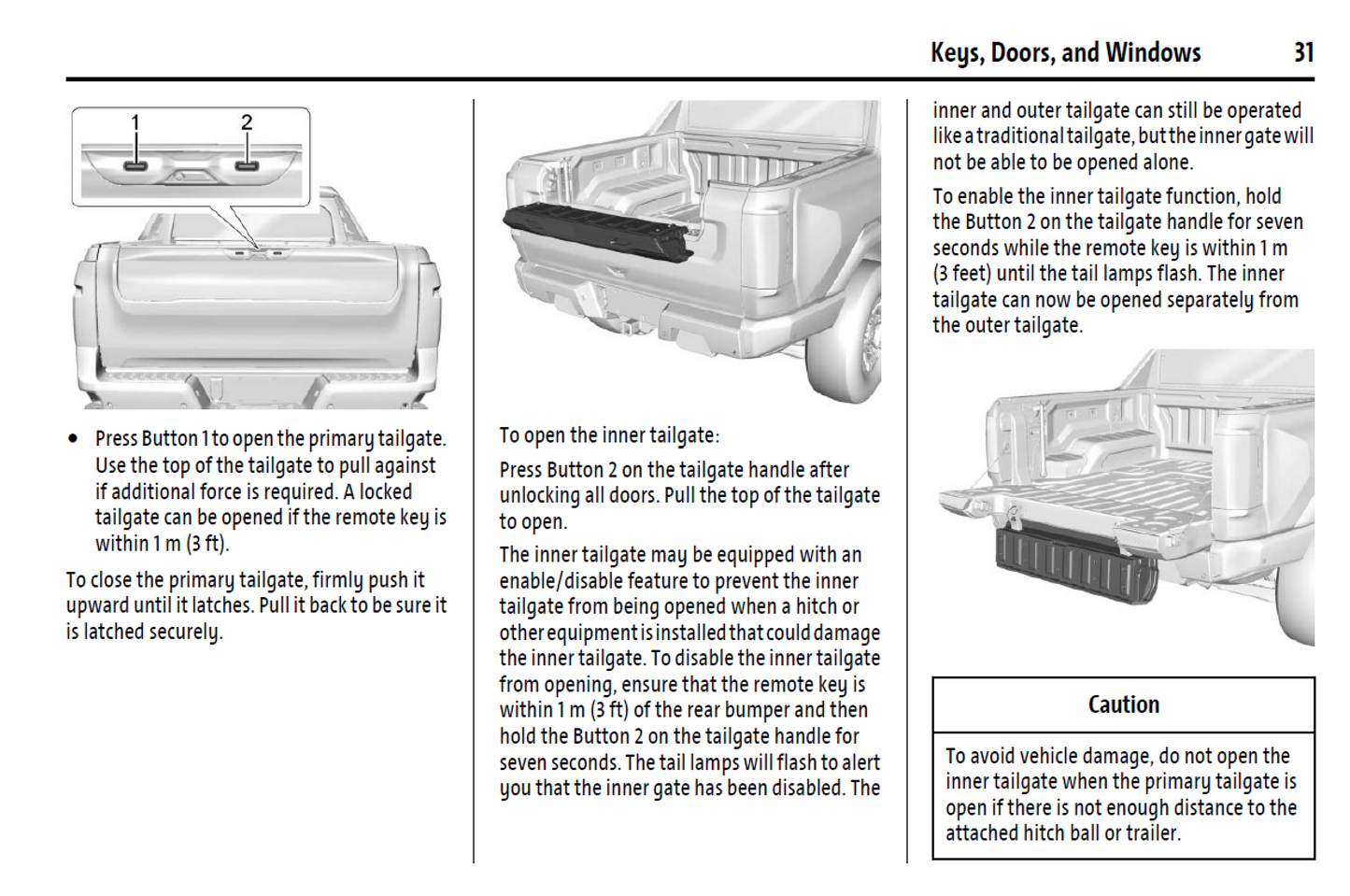 Keys, Doors, and Windows 31

1
2

• Press Button 1 to open the primary tailgate. Use the top of the tailgate to pull against if additional force is required. A locked tailgate can be opened if the remote key is within 1 m (3 ft).

To close the primary tailgate, firmly push it upward until it latches. Pull it back to be sure it is latched securely.

To open the inner tailgate:

Press Button 2 on the tailgate handle after unlocking all doors. Pull the top of the tailgate to open.

The inner tailgate may be equipped with an enable/disable feature to prevent the inner tailgate from being opened when a hitch or other equipment is installed that could damage the inner tailgate. To disable the inner tailgate from opening, ensure that the remote key is within 1 m (3 ft) of the rear bumper and then hold the Button 2 on the tailgate handle for seven seconds. The tail lamps will flash to alert you that the inner gate has been disabled. The inner and outer tailgate can still be operated like a traditional tailgate, but the inner gate will not be able to be opened alone.

To enable the inner tailgate function, hold the Button 2 on the tailgate handle for seven seconds while the remote key is within 1 m (3 feet) until the tail lamps flash. The inner tailgate can now be opened separately from the outer tailgate.

Caution

To avoid vehicle damage, do not open the inner tailgate when the primary tailgate is open if there is not enough distance to the attached hitch ball or trailer.