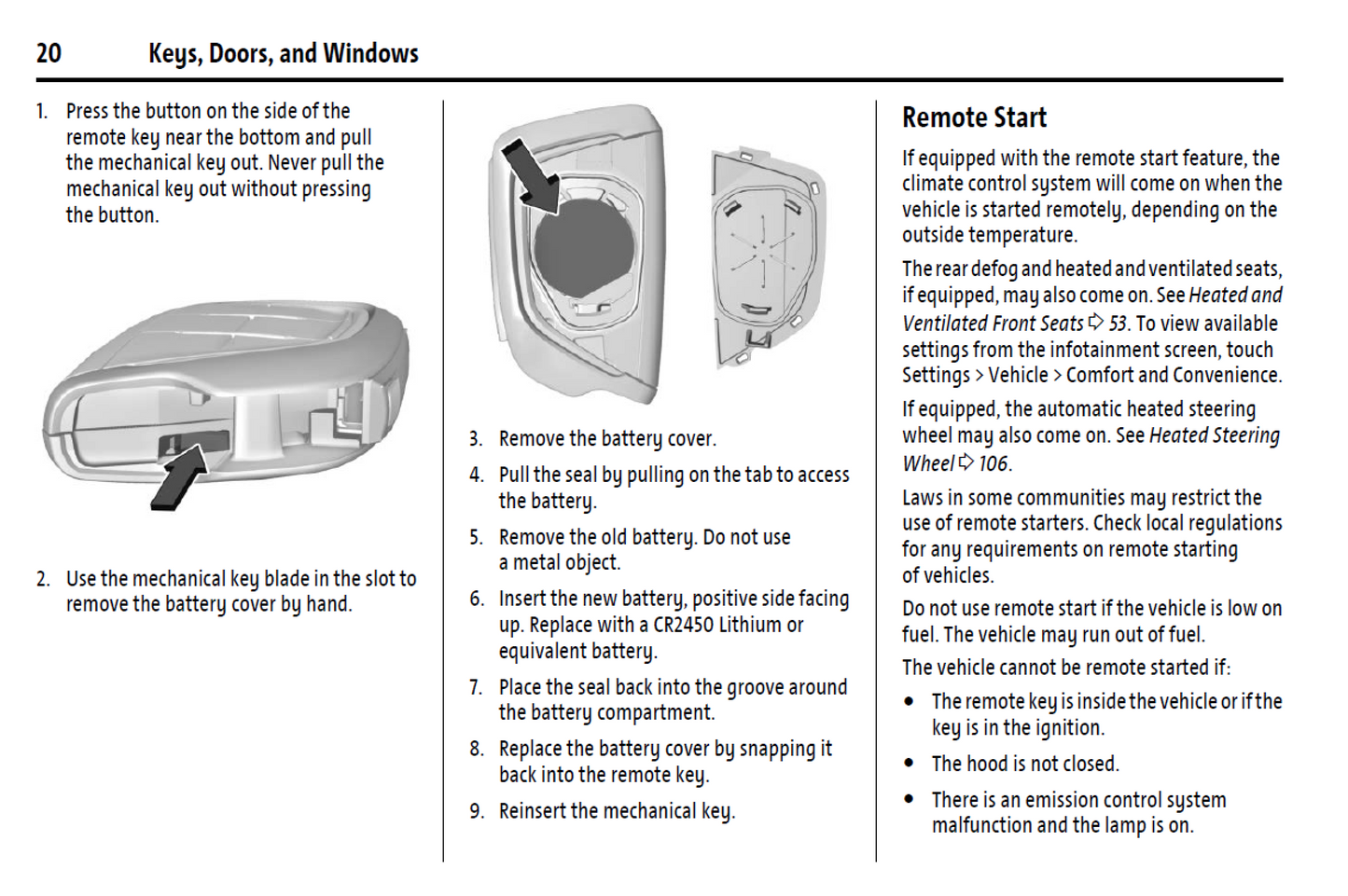 20 Keys, Doors, and Windows

1. Press the button on the side of the remote key near the bottom and pull the mechanical key out. Never pull the mechanical key out without pressing the button.

2. Use the mechanical key blade in the slot to remove the battery cover by hand.

3. Remove the battery cover.

4. Pull the seal by pulling on the tab to access the battery.

5. Remove the old battery. Do not use a metal object.

6. Insert the new battery, positive side facing up. Replace with a CR2450 Lithium or equivalent battery.

7. Place the seal back into the groove around the battery compartment.

8. Replace the battery cover by snapping it back into the remote key.

9. Reinsert the mechanical key.

Remote Start

If equipped with the remote start feature, the climate control system will come on when the vehicle is started remotely, depending on the outside temperature.

The rear defog and heated and ventilated seats, if equipped, may also come on. See Heated and Ventilated Front Seats ⇨ 53. To view available settings from the infotainment screen, touch Settings > Vehicle > Comfort and Convenience.

If equipped, the automatic heated steering wheel may also come on. See Heated Steering Wheel ⇨ 106.

Laws in some communities may restrict the use of remote starters. Check local regulations for any requirements on remote starting of vehicles.

Do not use remote start if the vehicle is low on fuel. The vehicle may run out of fuel.

The vehicle cannot be remote started if:

• The remote key is inside the vehicle or if the key is in the ignition.

• The hood is not closed.

• There is an emission control system malfunction and the lamp is on.