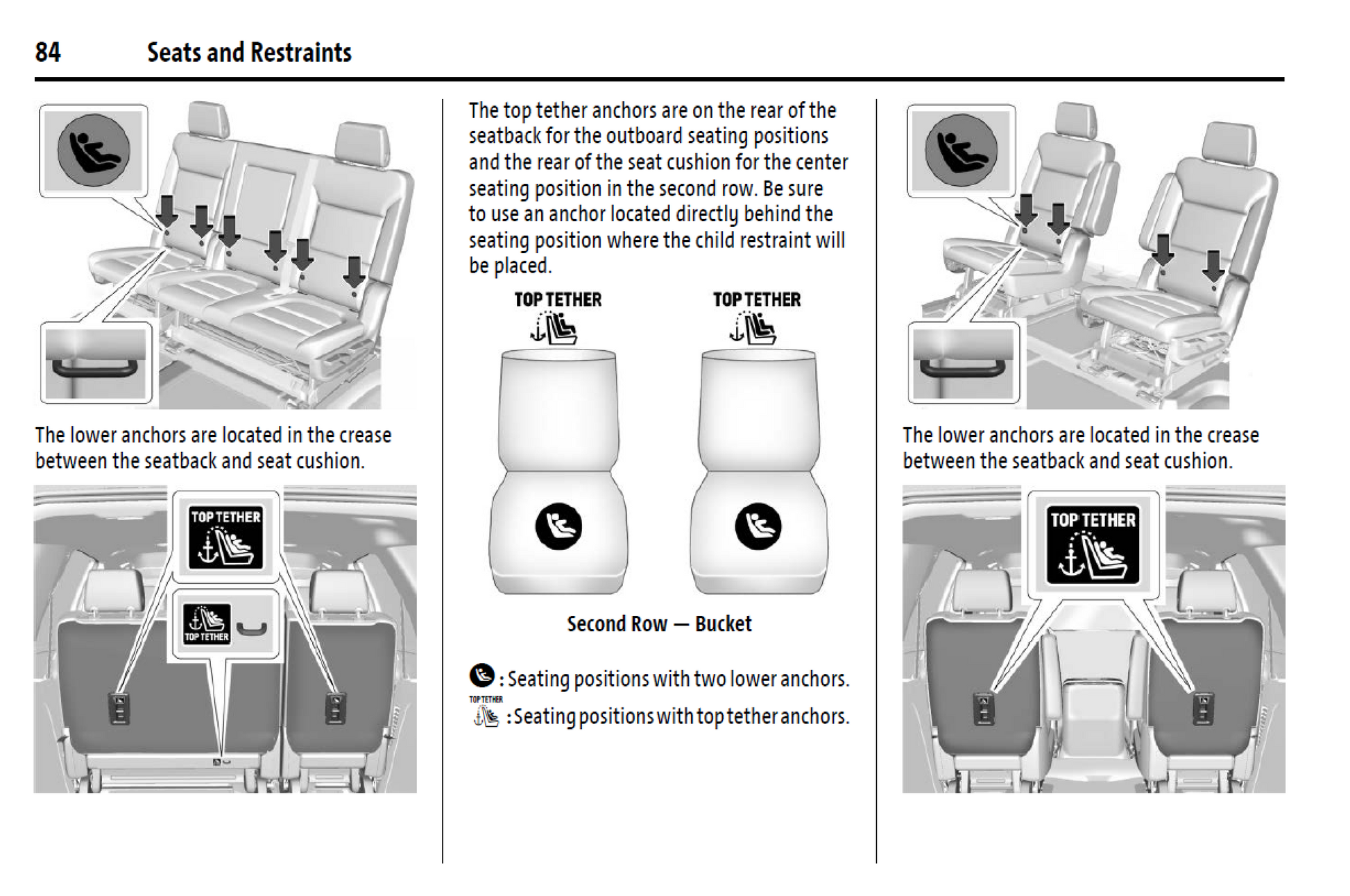 84 Seats and Restraints

The lower anchors are located in the crease between the seatback and seat cushion.

TOP TETHER

TOP TETHER

The top tether anchors are on the rear of the seatback for the outboard seating positions and the rear of the seat cushion for the center seating position in the second row. Be sure to use an anchor located directly behind the seating position where the child restraint will be placed.

TOP TETHER

TOP TETHER

Second Row — Bucket

: Seating positions with two lower anchors.

TOP TETHER : Seating positions with top tether anchors.

The lower anchors are located in the crease between the seatback and seat cushion.

TOP TETHER