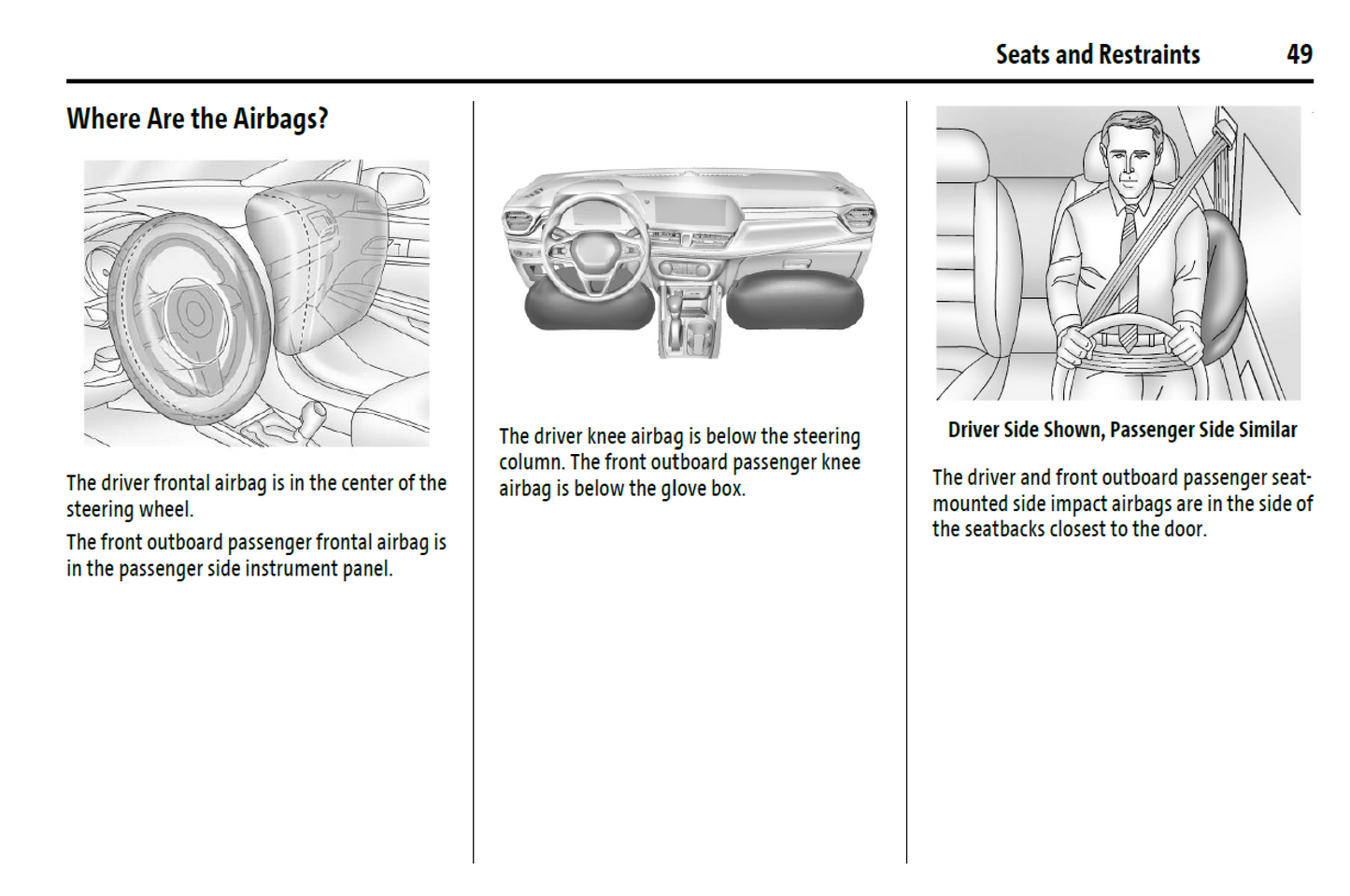 Seats and Restraints 49

Where Are the Airbags?

The driver frontal airbag is in the center of the steering wheel.

The front outboard passenger frontal airbag is in the passenger side instrument panel.

The driver knee airbag is below the steering column. The front outboard passenger knee airbag is below the glove box.

Driver Side Shown, Passenger Side Similar

The driver and front outboard passenger seat-mounted side impact airbags are in the side of the seatbacks closest to the door.