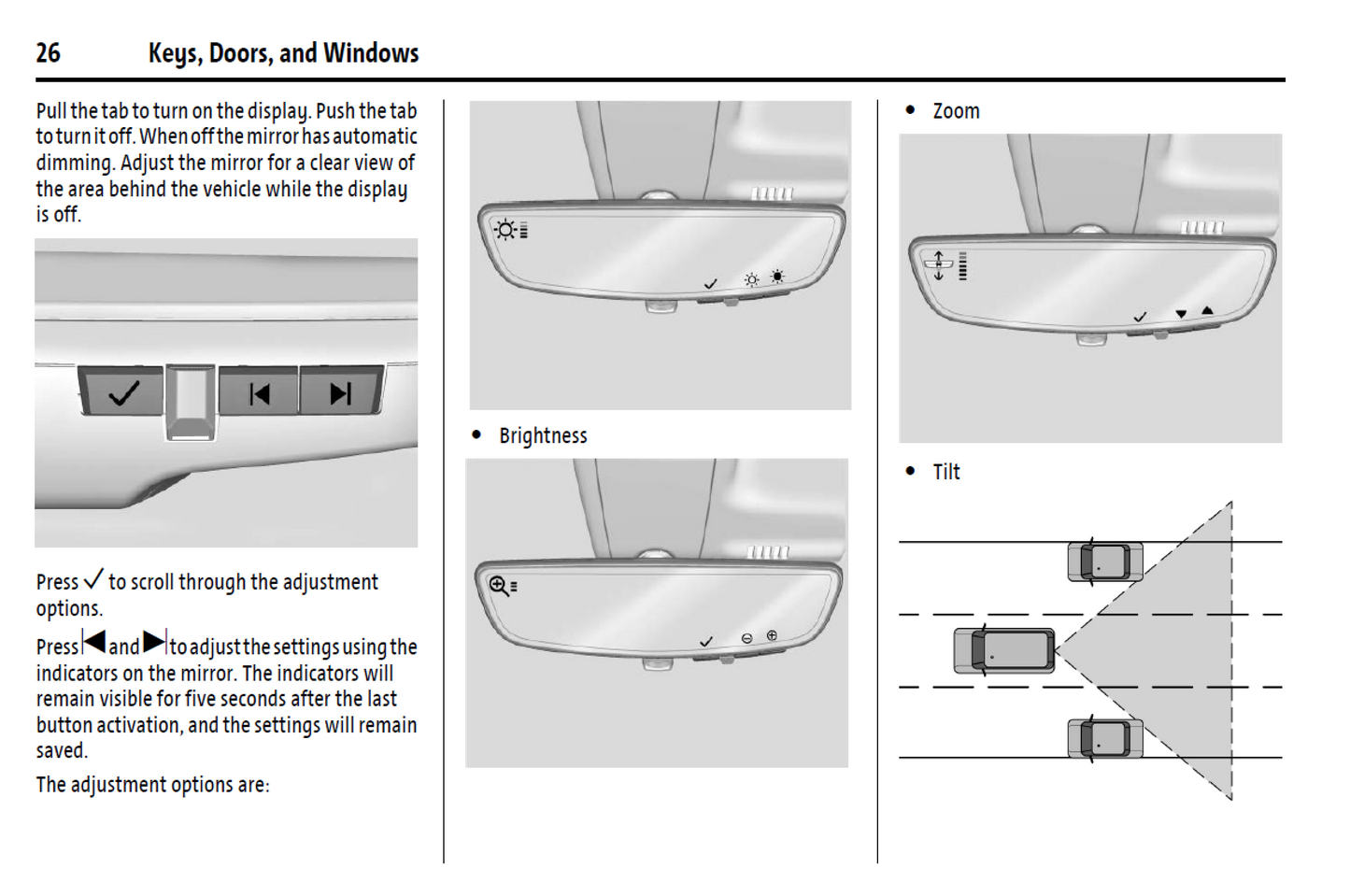 26 Keys, Doors, and Windows

Pull the tab to turn on the display. Push the tab to turn it off. When off the mirror has automatic dimming. Adjust the mirror for a clear view of the area behind the vehicle while the display is off.

Press ✓ to scroll through the adjustment options.

Press ◀ and ▶ to adjust the settings using the indicators on the mirror. The indicators will remain visible for five seconds after the last button activation, and the settings will remain saved.

The adjustment options are:

• Brightness

• Zoom

• Tilt