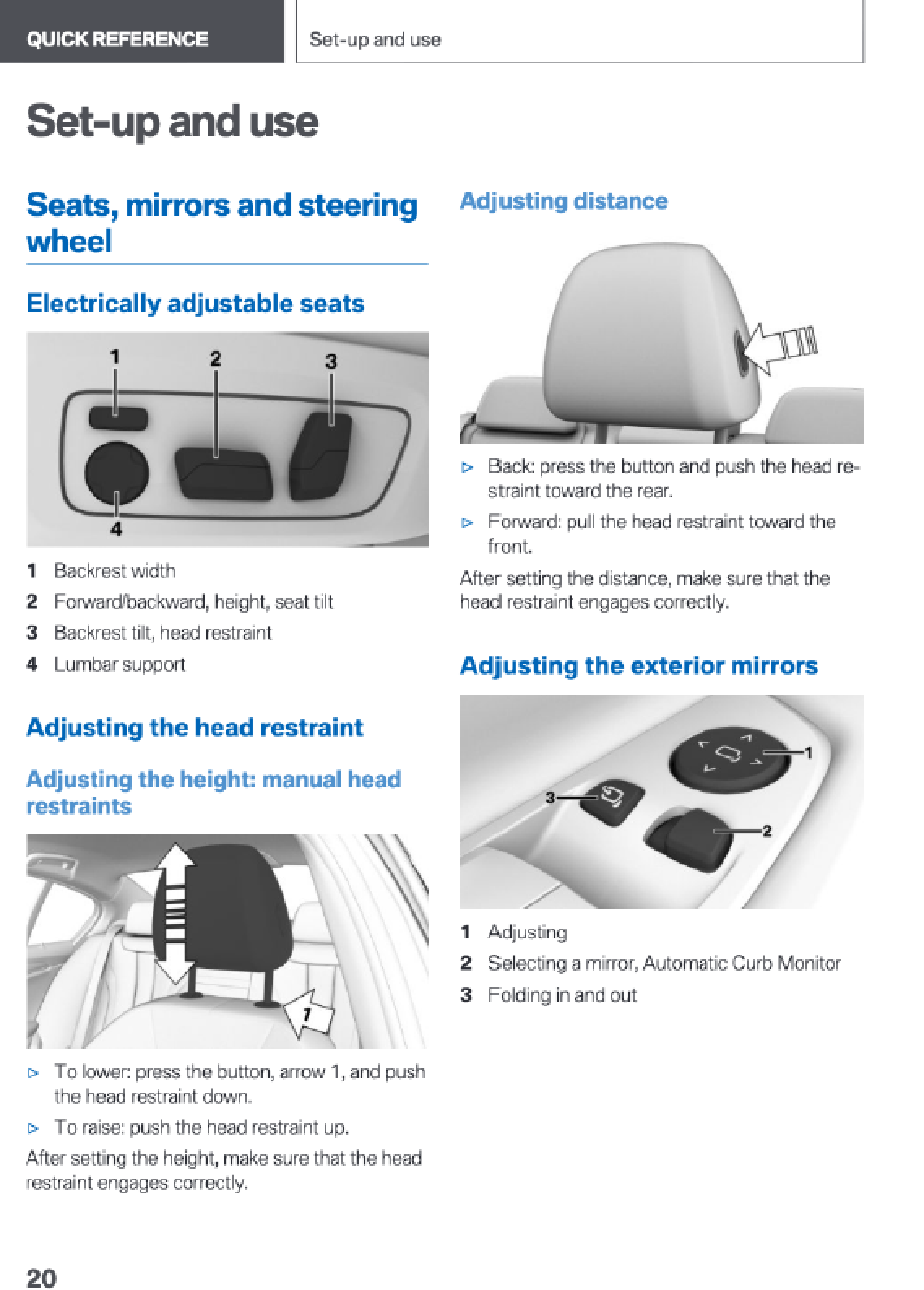 QUICK REFERENCE

Set-up and use

Set-up and use

Seats, mirrors and steering wheel

Electrically adjustable seats

1 2 3 4

1 Backrest width
2 Forward/backward, height, seat tilt
3 Backrest tilt, head restraint
4 Lumbar support

Adjusting the head restraint

Adjusting the height: manual head restraints

1

▷ To lower: press the button, arrow 1, and push the head restraint down.
▷ To raise: push the head restraint up.

After setting the height, make sure that the head restraint engages correctly.

Adjusting distance

▷ Back: press the button and push the head restraint toward the rear.
▷ Forward: pull the head restraint toward the front.

After setting the distance, make sure that the head restraint engages correctly.

Adjusting the exterior mirrors

1 2 3

1 Adjusting
2 Selecting a mirror, Automatic Curb Monitor
3 Folding in and out

20