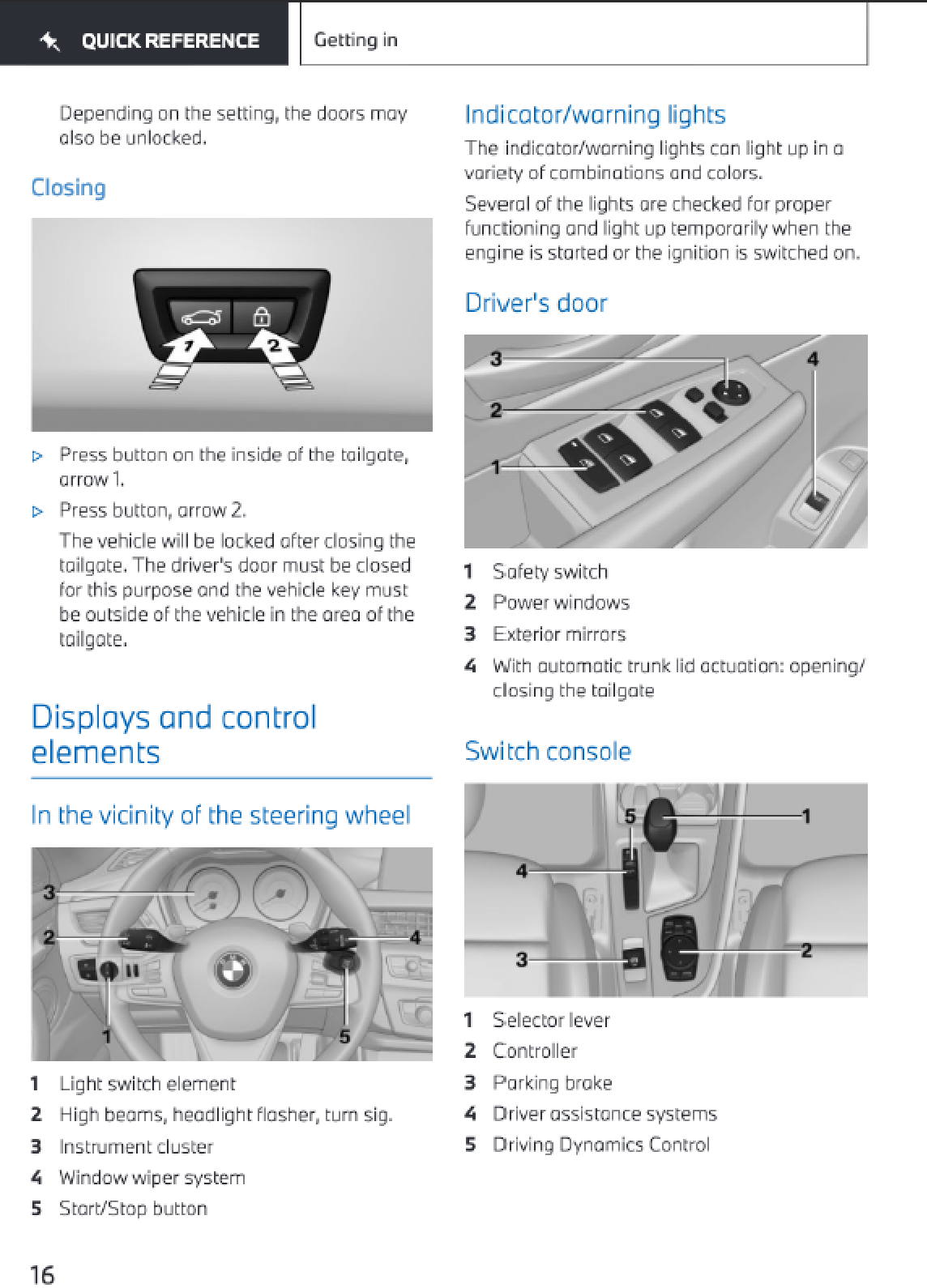 QUICK REFERENCE

Getting in

Depending on the setting, the doors may also be unlocked.

Closing

1

2

▷ Press button on the inside of the tailgate, arrow 1.

▷ Press button, arrow 2.

The vehicle will be locked after closing the tailgate. The driver's door must be closed for this purpose and the vehicle key must be outside of the vehicle in the area of the tailgate.

Displays and control elements

In the vicinity of the steering wheel

3

2

4

1

5

1 Light switch element

2 High beams, headlight flasher, turn sig.

3 Instrument cluster

4 Window wiper system

5 Start/Stop button

Indicator/warning lights

The indicator/warning lights can light up in a variety of combinations and colors.

Several of the lights are checked for proper functioning and light up temporarily when the engine is started or the ignition is switched on.

Driver's door

3

4

2

1

1 Safety switch

2 Power windows

3 Exterior mirrors

4 With automatic trunk lid actuation: opening/closing the tailgate

Switch console

5

1

4

3

2

1 Selector lever

2 Controller

3 Parking brake

4 Driver assistance systems

5 Driving Dynamics Control

16