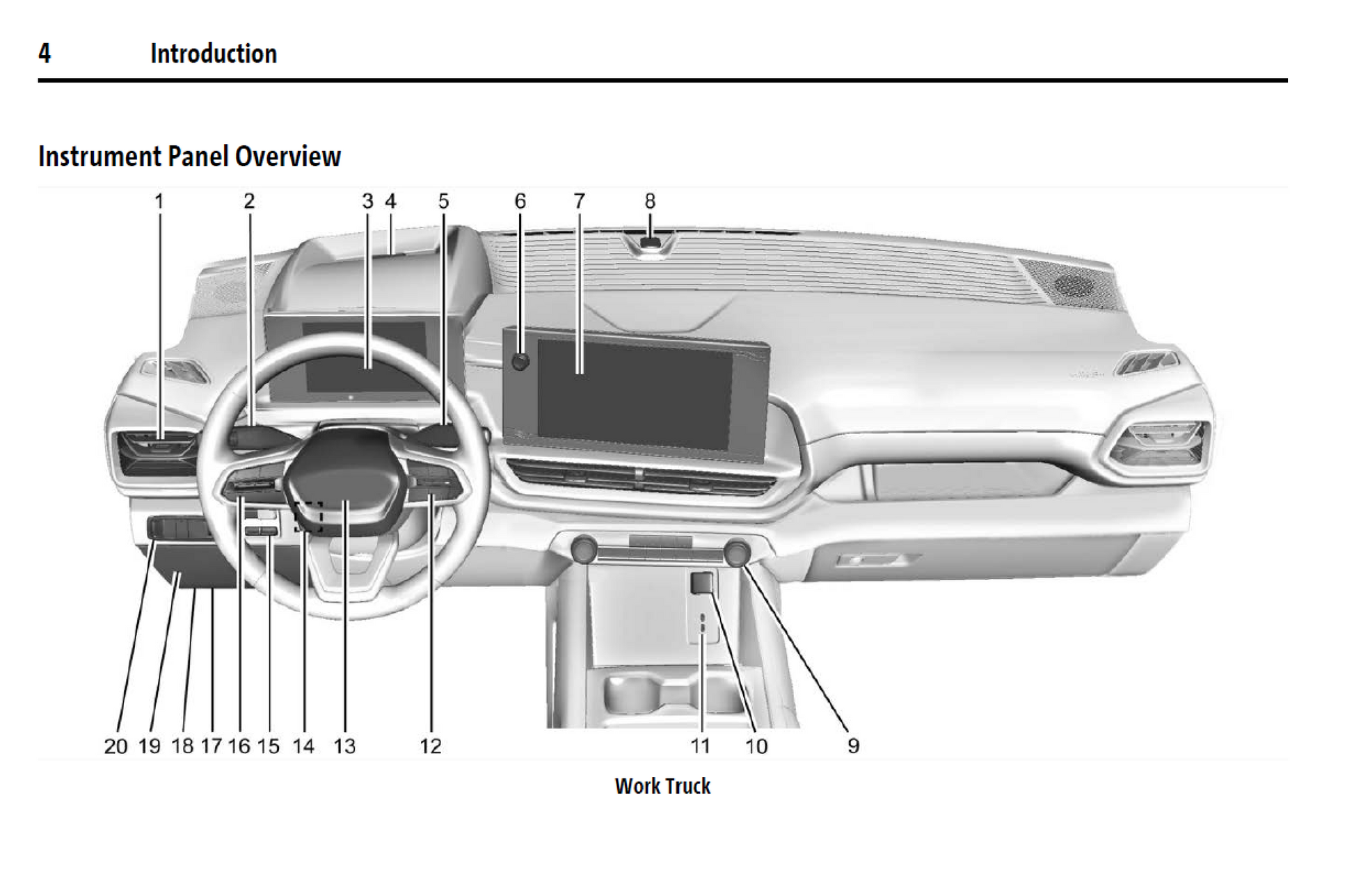 4 Introduction

Instrument Panel Overview

1 2 3 4 5 6 7 8

20 19 18 17 16 15 14 13 12 11 10 9

Work Truck