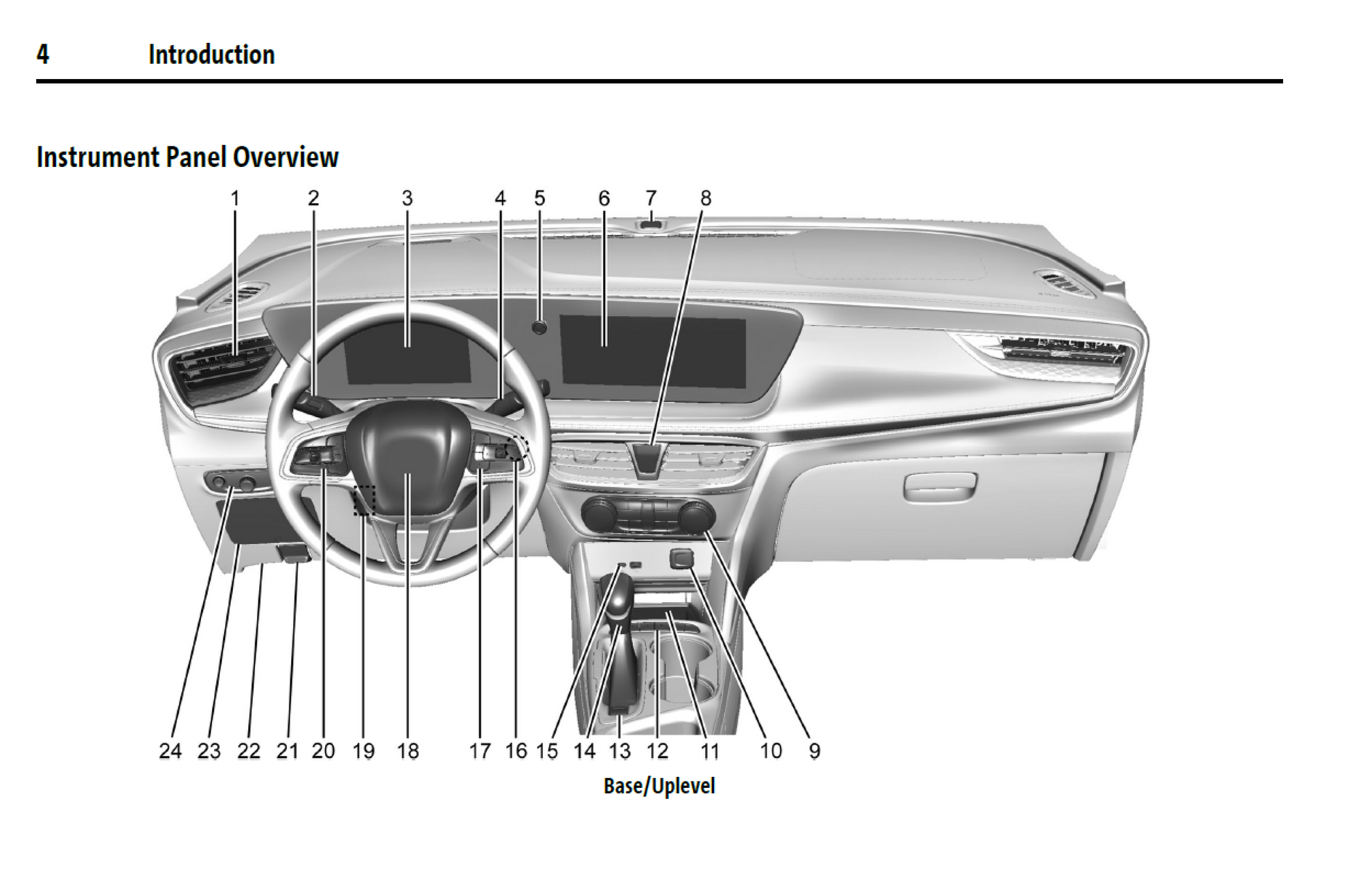 4 Introduction

Instrument Panel Overview

1 2 3 4 5 6 7 8

24 23 22 21 20 19 18 17 16 15 14 13 12 11 10 9

Base/Uplevel