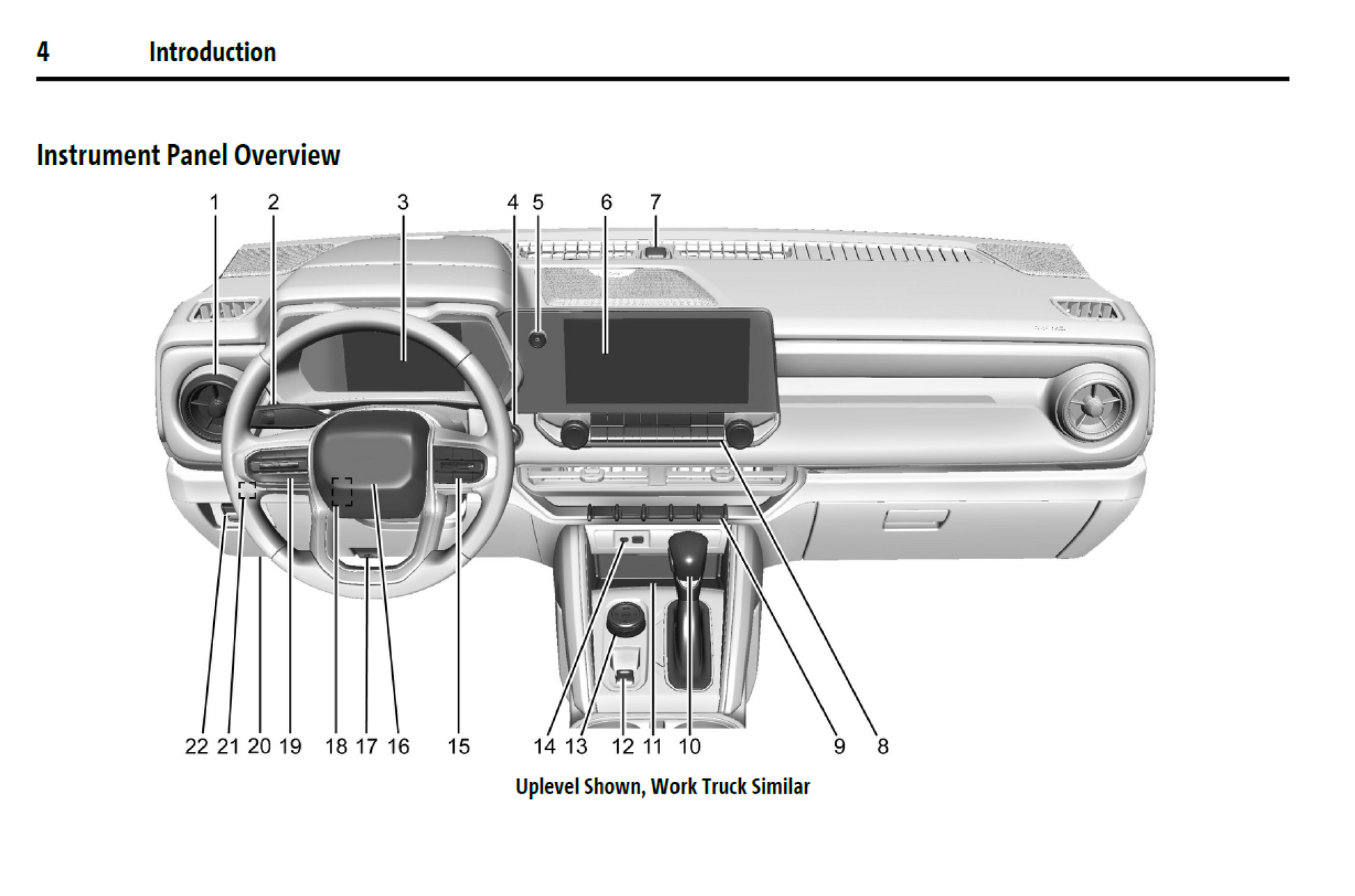 4 Introduction

Instrument Panel Overview

1 2 3 4 5 6 7

22 21 20 19 18 17 16 15 14 13 12 11 10 9 8

Uplevel Shown, Work Truck Similar