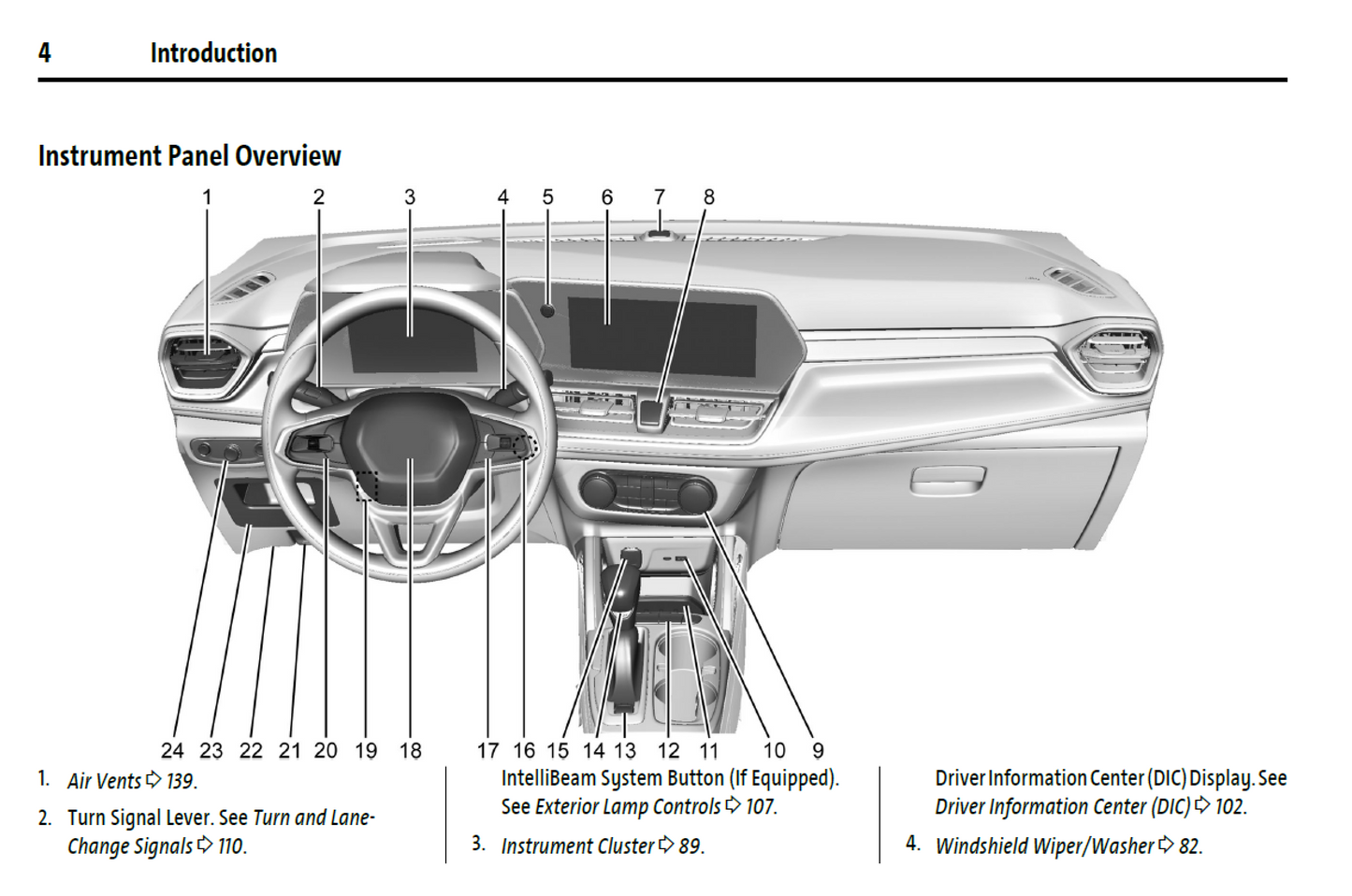 4 Introduction

Instrument Panel Overview

1 2 3 4 5 6 7 8

24 23 22 21 20 19 18 17 16 15 14 13 12 11 10 9

1. Air Vents ⇨ 139.

2. Turn Signal Lever. See Turn and Lane-Change Signals ⇨ 110.

IntelliBeam System Button (If Equipped). See Exterior Lamp Controls ⇨ 107.

3. Instrument Cluster ⇨ 89.

Driver Information Center (DIC) Display. See Driver Information Center (DIC) ⇨ 102.

4. Windshield Wiper/Washer ⇨ 82.