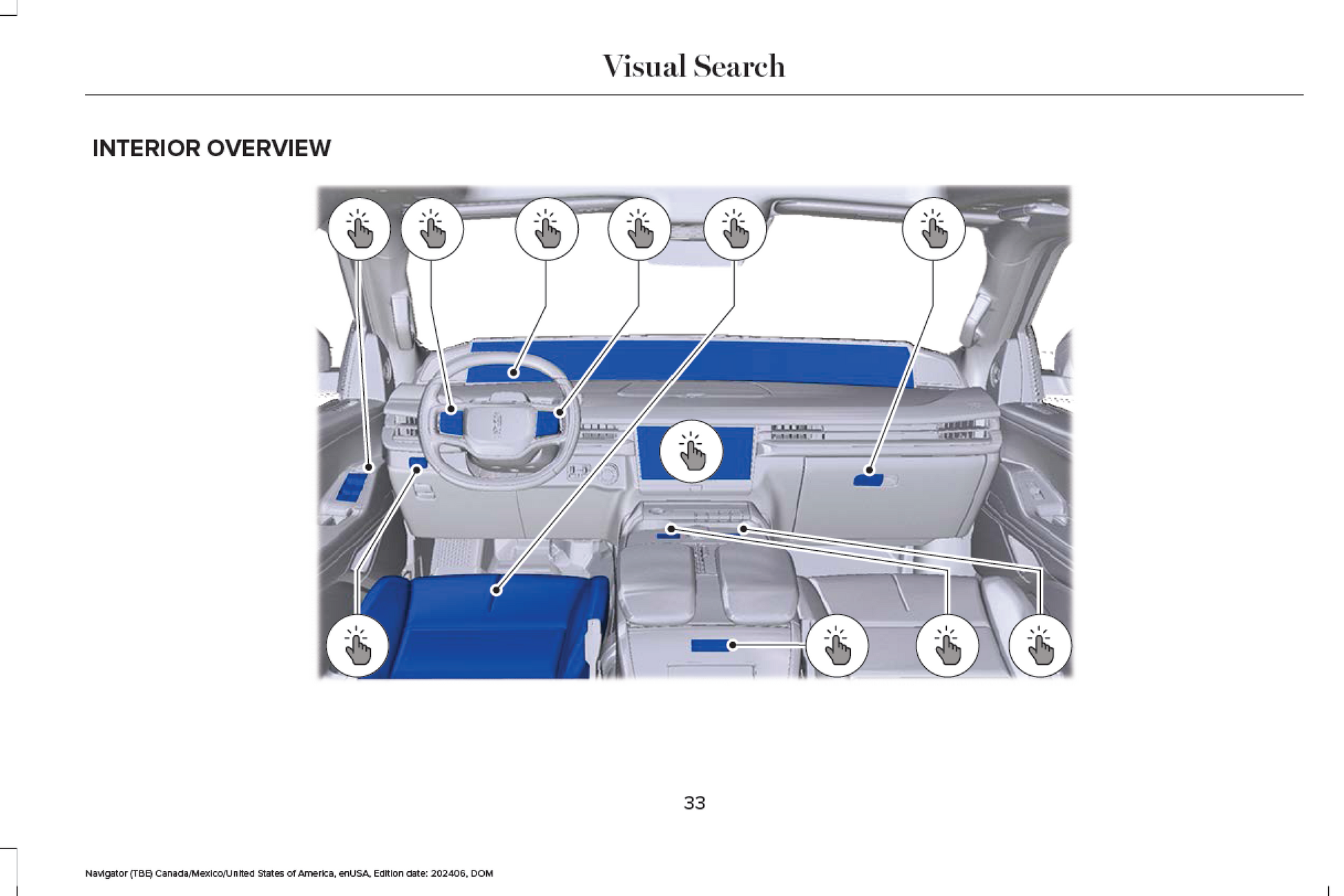 Visual Search

INTERIOR OVERVIEW

33

Navigator (TBE) Canada/Mexico/United States of America, enUSA, Edition date: 202406, DOM