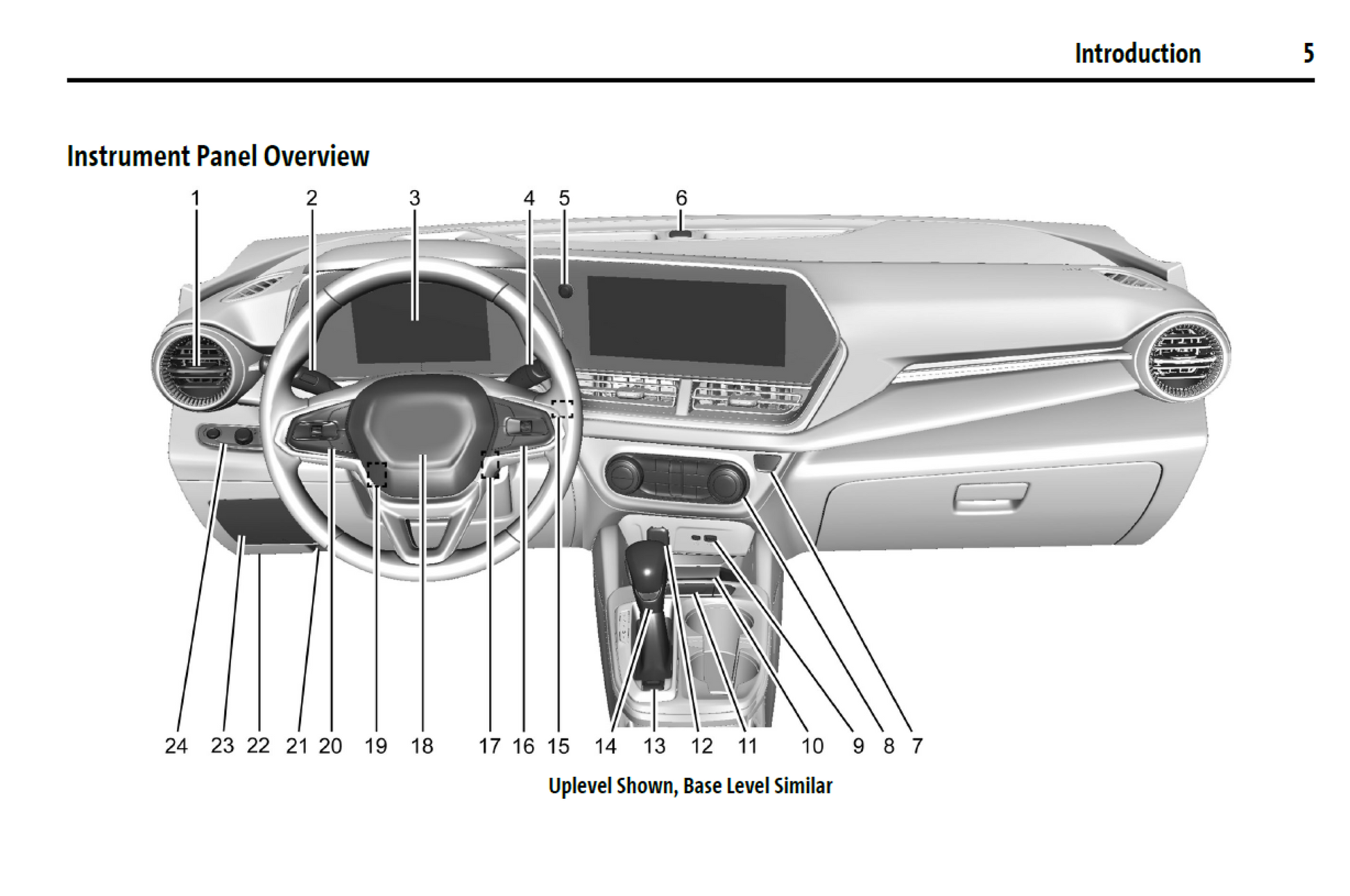 Introduction 5

Instrument Panel Overview

1 2 3 4 5 6

24 23 22 21 20 19 18 17 16 15 14 13 12 11 10 9 8 7

Uplevel Shown, Base Level Similar