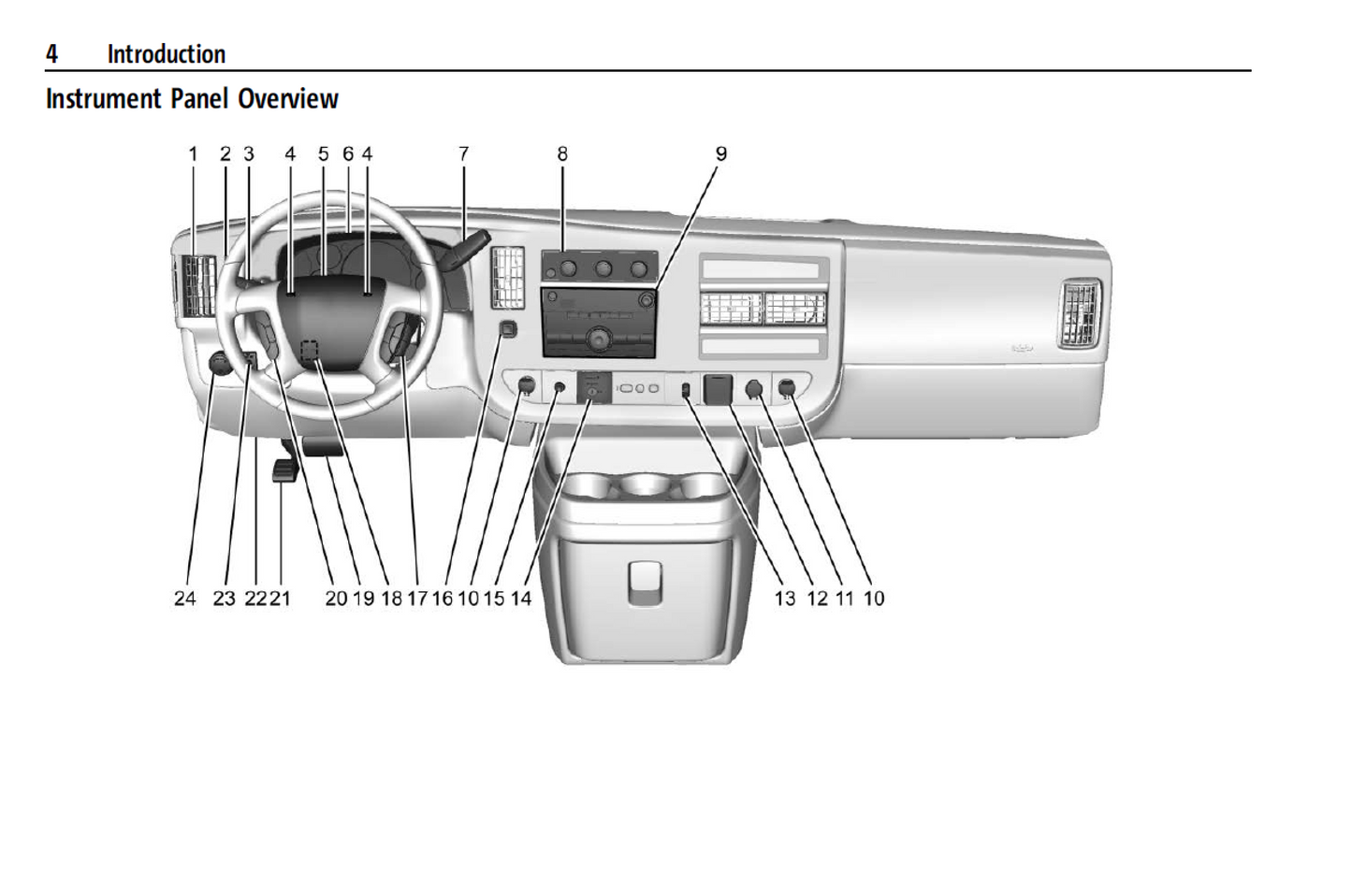 4 Introduction

Instrument Panel Overview

1 2 3 4 5 6 4 7 8 9

24 23 22 21 20 19 18 17 16 10 15 14 13 12 11 10