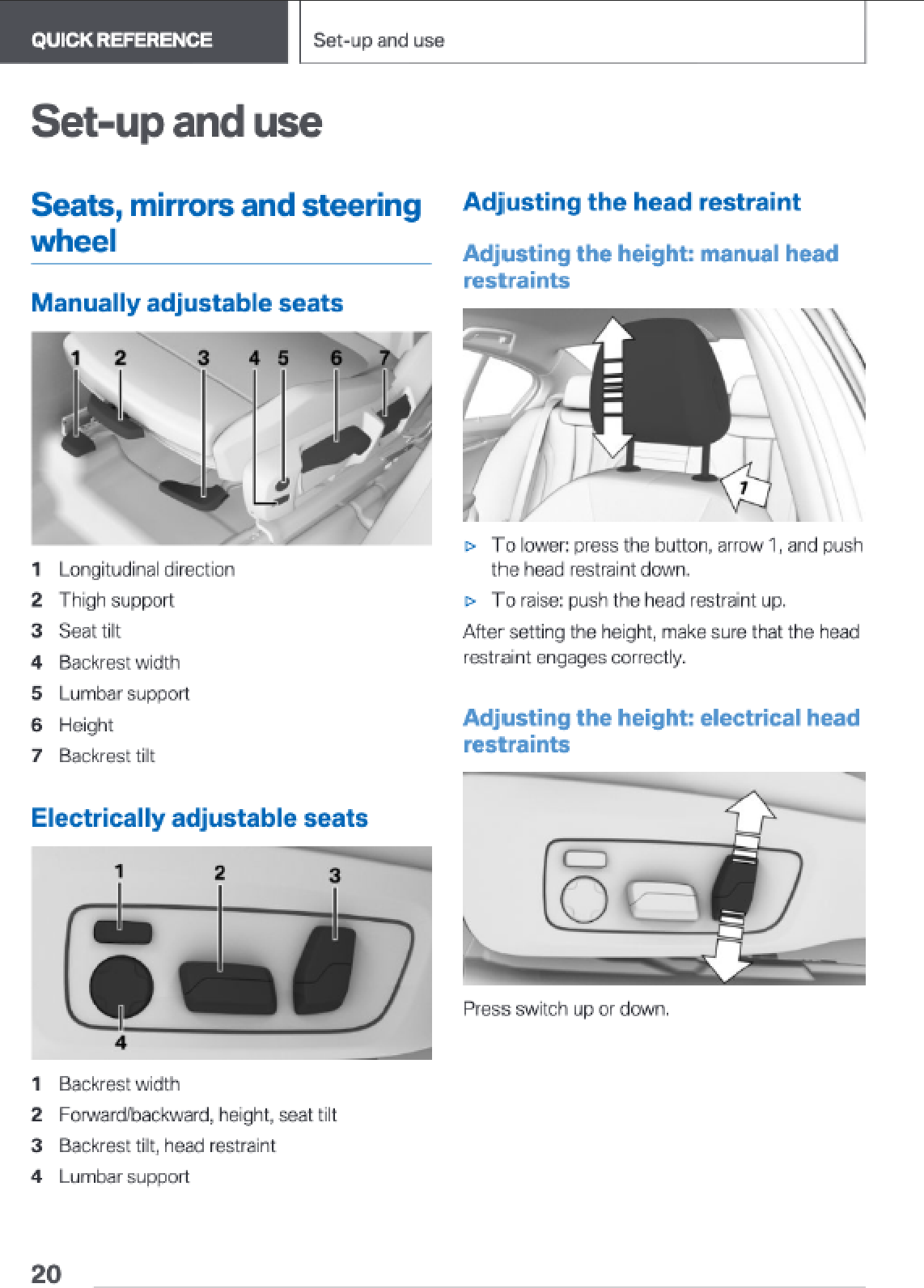 QUICK REFERENCE

Set-up and use

Set-up and use

Seats, mirrors and steering wheel

Manually adjustable seats

1 2 3 4 5 6 7

1 Longitudinal direction
2 Thigh support
3 Seat tilt
4 Backrest width
5 Lumbar support
6 Height
7 Backrest tilt

Electrically adjustable seats

1 2 3 4

1 Backrest width
2 Forward/backward, height, seat tilt
3 Backrest tilt, head restraint
4 Lumbar support

Adjusting the head restraint

Adjusting the height: manual head restraints

1

▷ To lower: press the button, arrow 1, and push the head restraint down.
▷ To raise: push the head restraint up.

After setting the height, make sure that the head restraint engages correctly.

Adjusting the height: electrical head restraints

Press switch up or down.

20