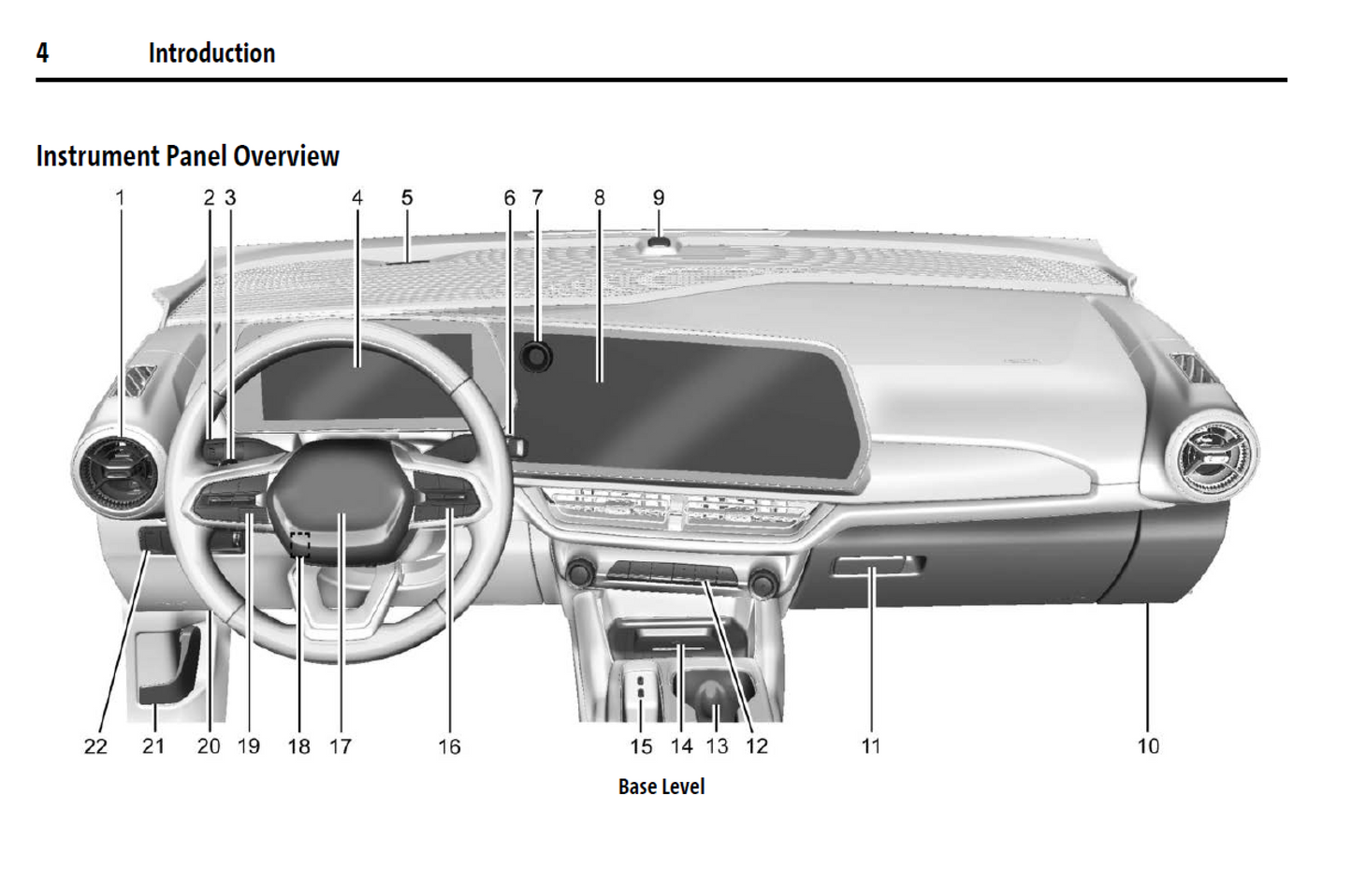 4 Introduction

Instrument Panel Overview

1 2 3 4 5 6 7 8 9

22 21 20 19 18 17 16 15 14 13 12 11 10

Base Level