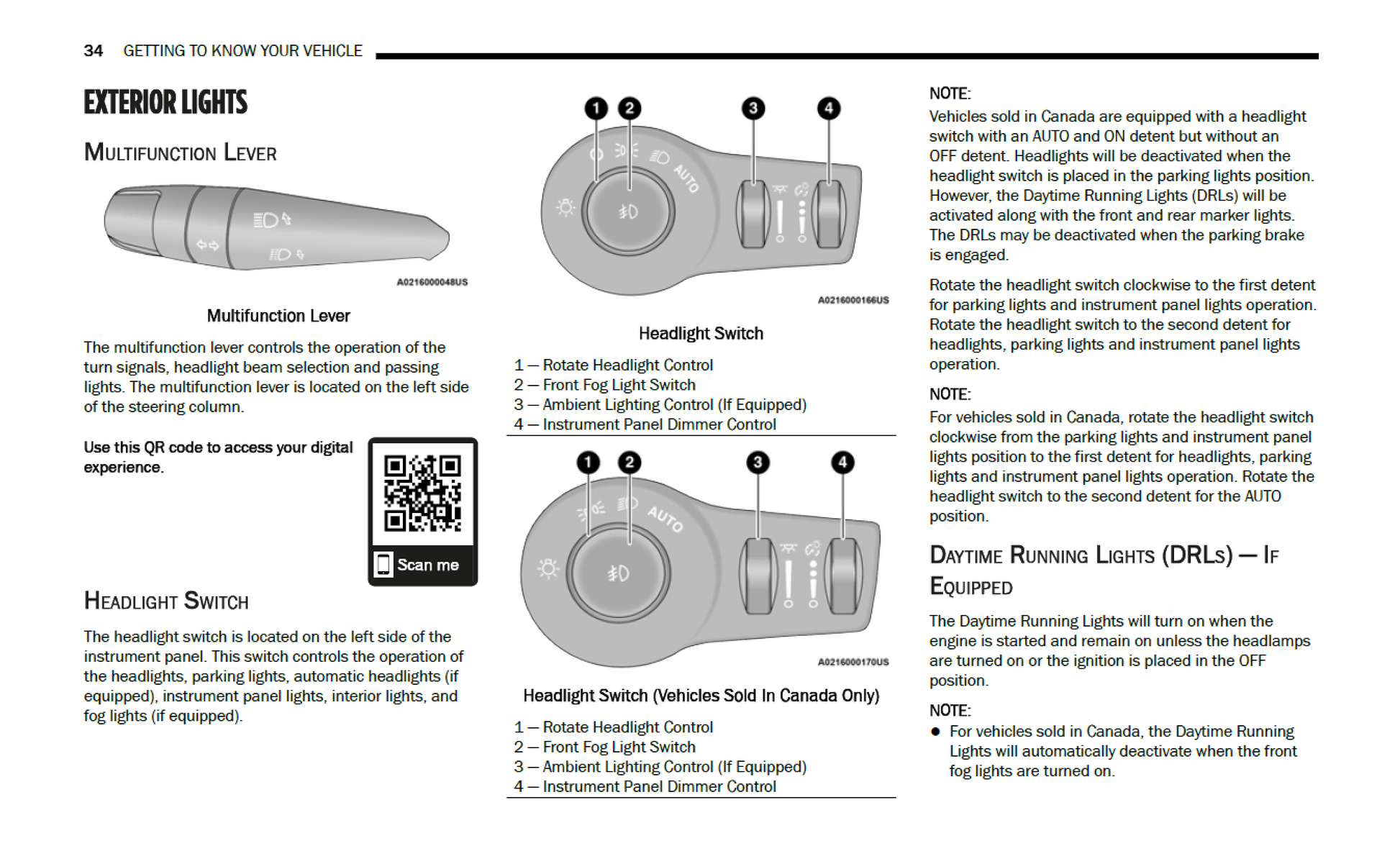 34 GETTING TO KNOW YOUR VEHICLE

EXTERIOR LIGHTS

MULTIFUNCTION LEVER

A0216000048US

Multifunction Lever

The multifunction lever controls the operation of the turn signals, headlight beam selection and passing lights. The multifunction lever is located on the left side of the steering column.

Use this QR code to access your digital experience.

Scan me

HEADLIGHT SWITCH

The headlight switch is located on the left side of the instrument panel. This switch controls the operation of the headlights, parking lights, automatic headlights (if equipped), instrument panel lights, interior lights, and fog lights (if equipped).

1 2 3 4

AUTO

A0216000166US

Headlight Switch

1 — Rotate Headlight Control
2 — Front Fog Light Switch
3 — Ambient Lighting Control (If Equipped)
4 — Instrument Panel Dimmer Control

1 2 3 4

AUTO

A0216000170US

Headlight Switch (Vehicles Sold In Canada Only)

1 — Rotate Headlight Control
2 — Front Fog Light Switch
3 — Ambient Lighting Control (If Equipped)
4 — Instrument Panel Dimmer Control

NOTE:
Vehicles sold in Canada are equipped with a headlight switch with an AUTO and ON detent but without an OFF detent. Headlights will be deactivated when the headlight switch is placed in the parking lights position. However, the Daytime Running Lights (DRLs) will be activated along with the front and rear marker lights. The DRLs may be deactivated when the parking brake is engaged.

Rotate the headlight switch clockwise to the first detent for parking lights and instrument panel lights operation. Rotate the headlight switch to the second detent for headlights, parking lights and instrument panel lights operation.

NOTE:
For vehicles sold in Canada, rotate the headlight switch clockwise from the parking lights and instrument panel lights position to the first detent for headlights, parking lights and instrument panel lights operation. Rotate the headlight switch to the second detent for the AUTO position.

DAYTIME RUNNING LIGHTS (DRLS) — IF EQUIPPED

The Daytime Running Lights will turn on when the engine is started and remain on unless the headlamps are turned on or the ignition is placed in the OFF position.

NOTE:
● For vehicles sold in Canada, the Daytime Running Lights will automatically deactivate when the front fog lights are turned on.