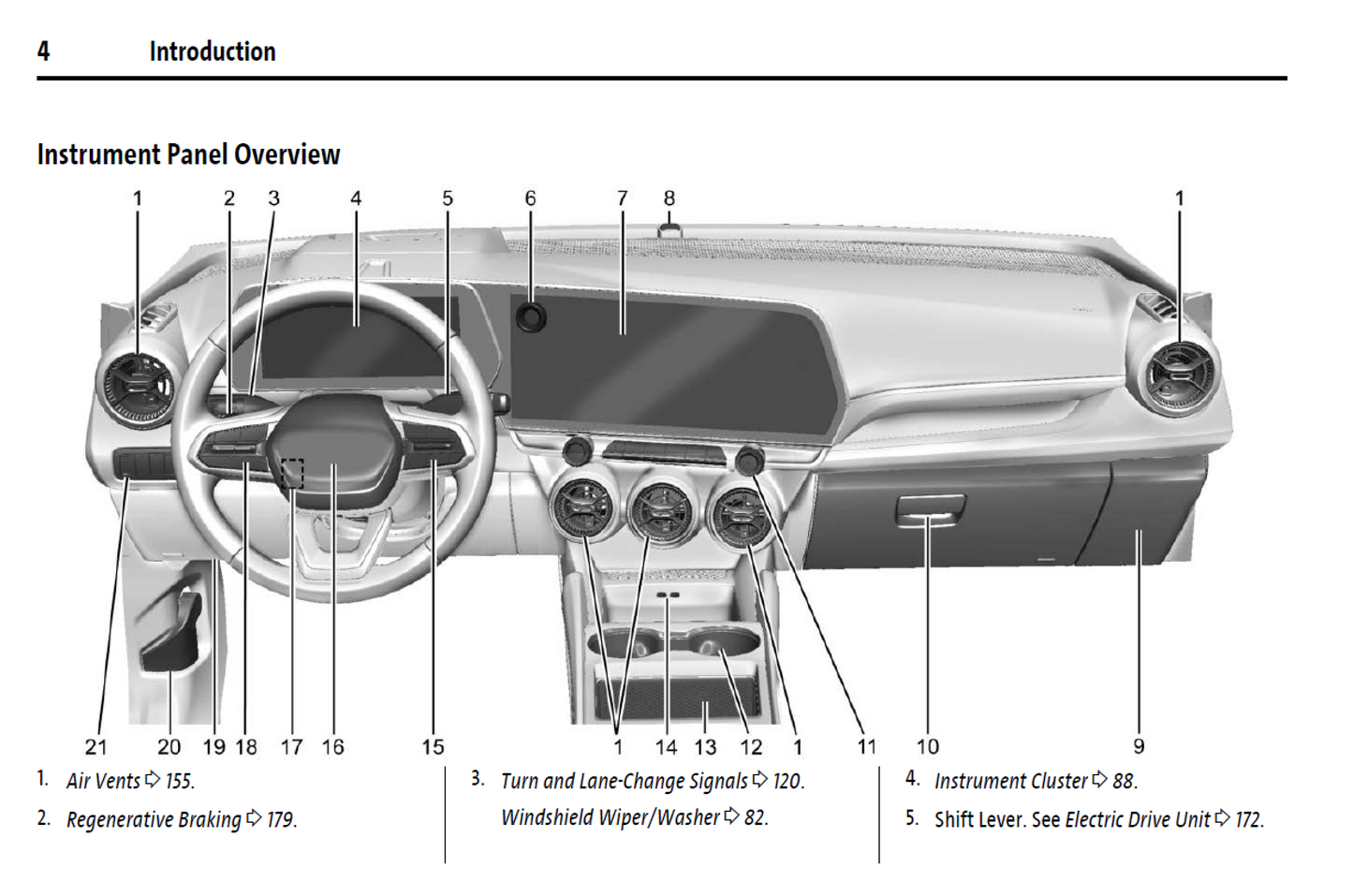 4 Introduction

Instrument Panel Overview

1 2 3 4 5 6 7 8 1

21 20 19 18 17 16 15 1 14 13 12 1 11 10 9

1. Air Vents ⇨ 155.

2. Regenerative Braking ⇨ 179.

3. Turn and Lane-Change Signals ⇨ 120.

Windshield Wiper/Washer ⇨ 82.

4. Instrument Cluster ⇨ 88.

5. Shift Lever. See Electric Drive Unit ⇨ 172.