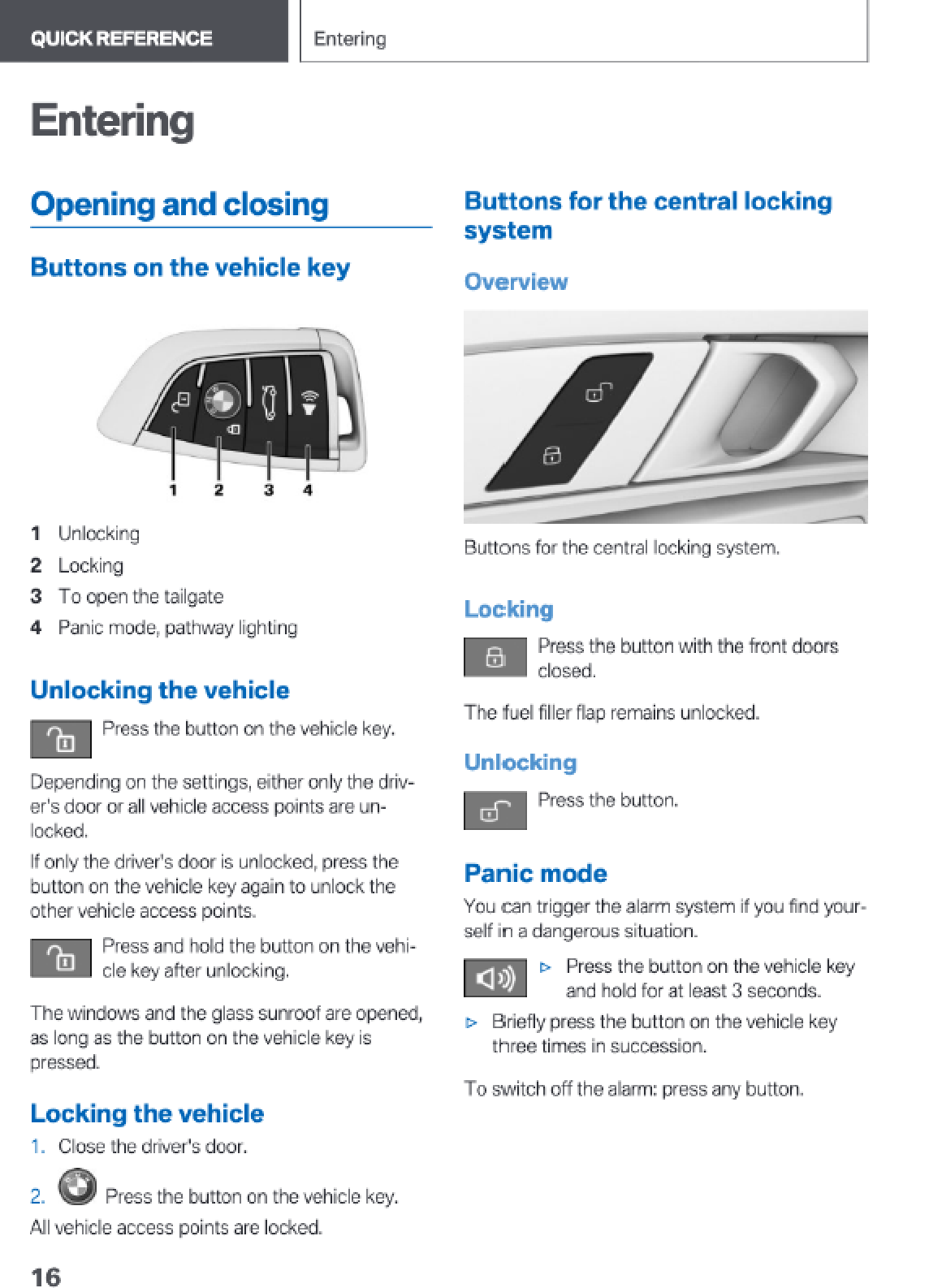 QUICK REFERENCE

Entering

Entering

Opening and closing

Buttons on the vehicle key

1 2 3 4

1 Unlocking

2 Locking

3 To open the tailgate

4 Panic mode, pathway lighting

Unlocking the vehicle

Press the button on the vehicle key.

Depending on the settings, either only the driver's door or all vehicle access points are unlocked.

If only the driver's door is unlocked, press the button on the vehicle key again to unlock the other vehicle access points.

Press and hold the button on the vehicle key after unlocking.

The windows and the glass sunroof are opened, as long as the button on the vehicle key is pressed.

Locking the vehicle

1. Close the driver's door.

2. Press the button on the vehicle key.

All vehicle access points are locked.

Buttons for the central locking system

Overview

Buttons for the central locking system.

Locking

Press the button with the front doors closed.

The fuel filler flap remains unlocked.

Unlocking

Press the button.

Panic mode

You can trigger the alarm system if you find yourself in a dangerous situation.

▷ Press the button on the vehicle key and hold for at least 3 seconds.

▷ Briefly press the button on the vehicle key three times in succession.

To switch off the alarm: press any button.

16