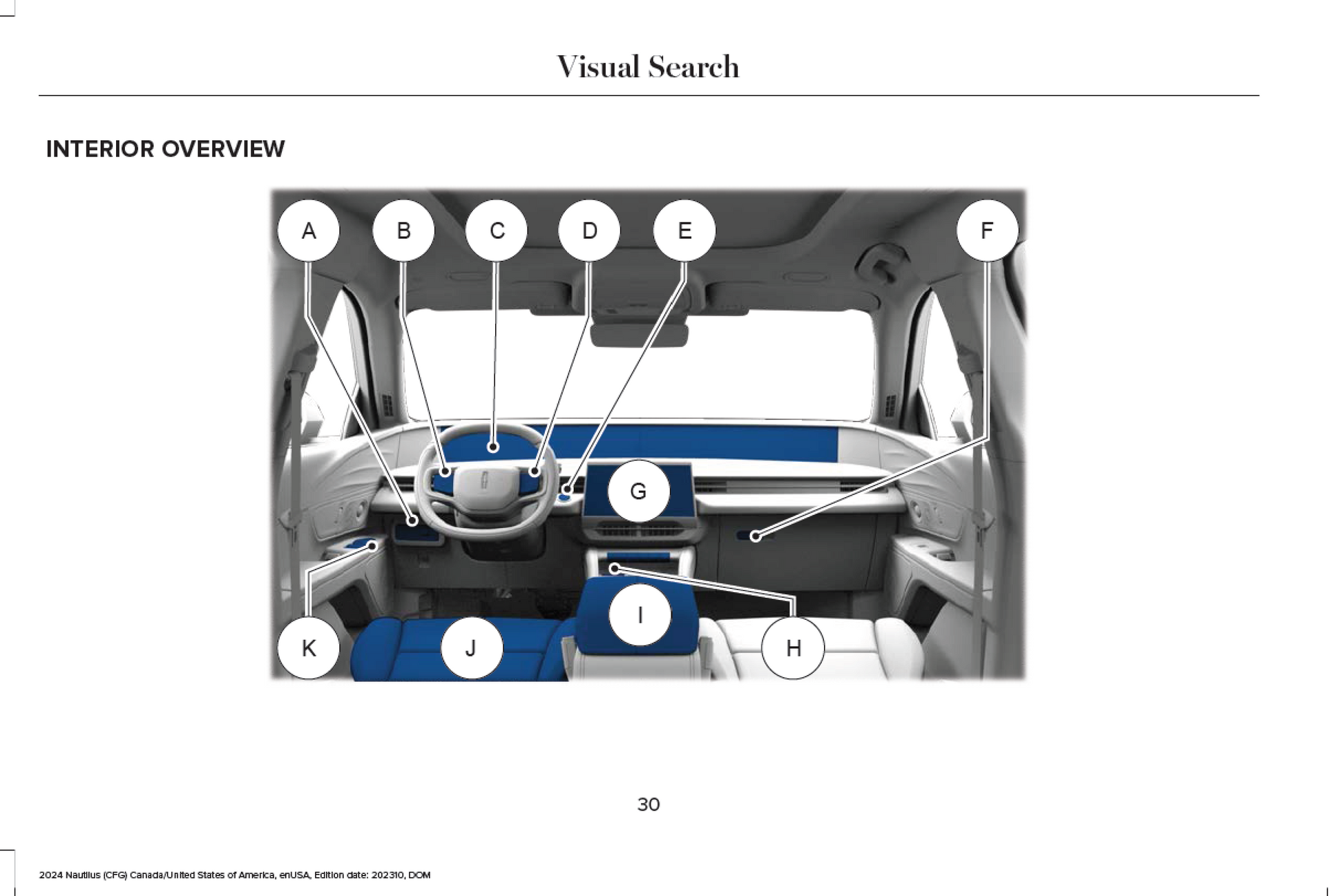 Visual Search

INTERIOR OVERVIEW

A B C D E F

G

I

K J H

30

2024 Nautilus (CFG) Canada/United States of America, enUSA, Edition date: 202310, DOM