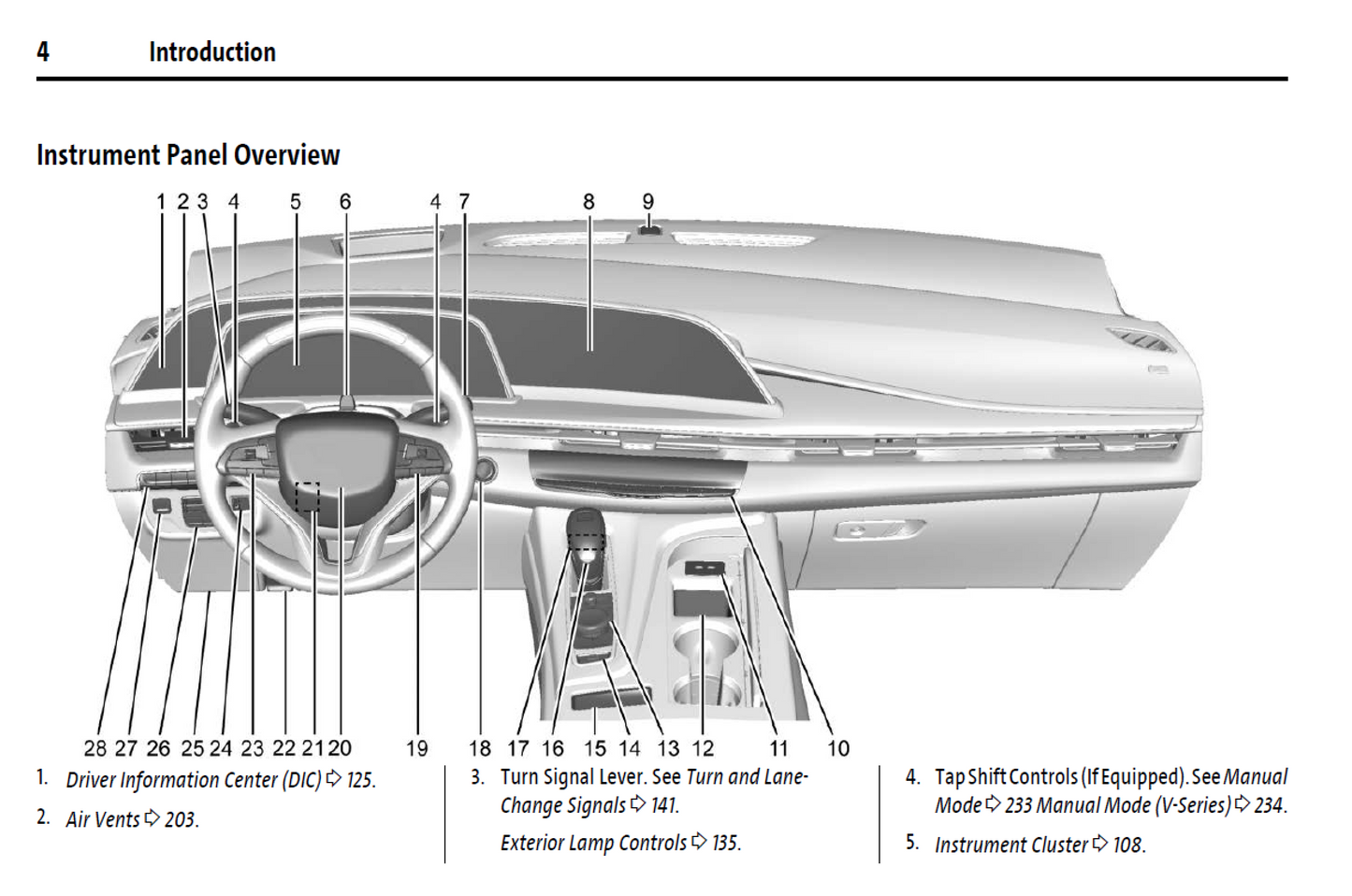 4 Introduction

Instrument Panel Overview

1 2 3 4 5 6 4 7 8 9

28 27 26 25 24 23 22 21 20 19 18 17 16 15 14 13 12 11 10

1. Driver Information Center (DIC) ⇨ 125.

2. Air Vents ⇨ 203.

3. Turn Signal Lever. See Turn and Lane-Change Signals ⇨ 141.

Exterior Lamp Controls ⇨ 135.

4. Tap Shift Controls (If Equipped). See Manual Mode ⇨ 233 Manual Mode (V-Series) ⇨ 234.

5. Instrument Cluster ⇨ 108.