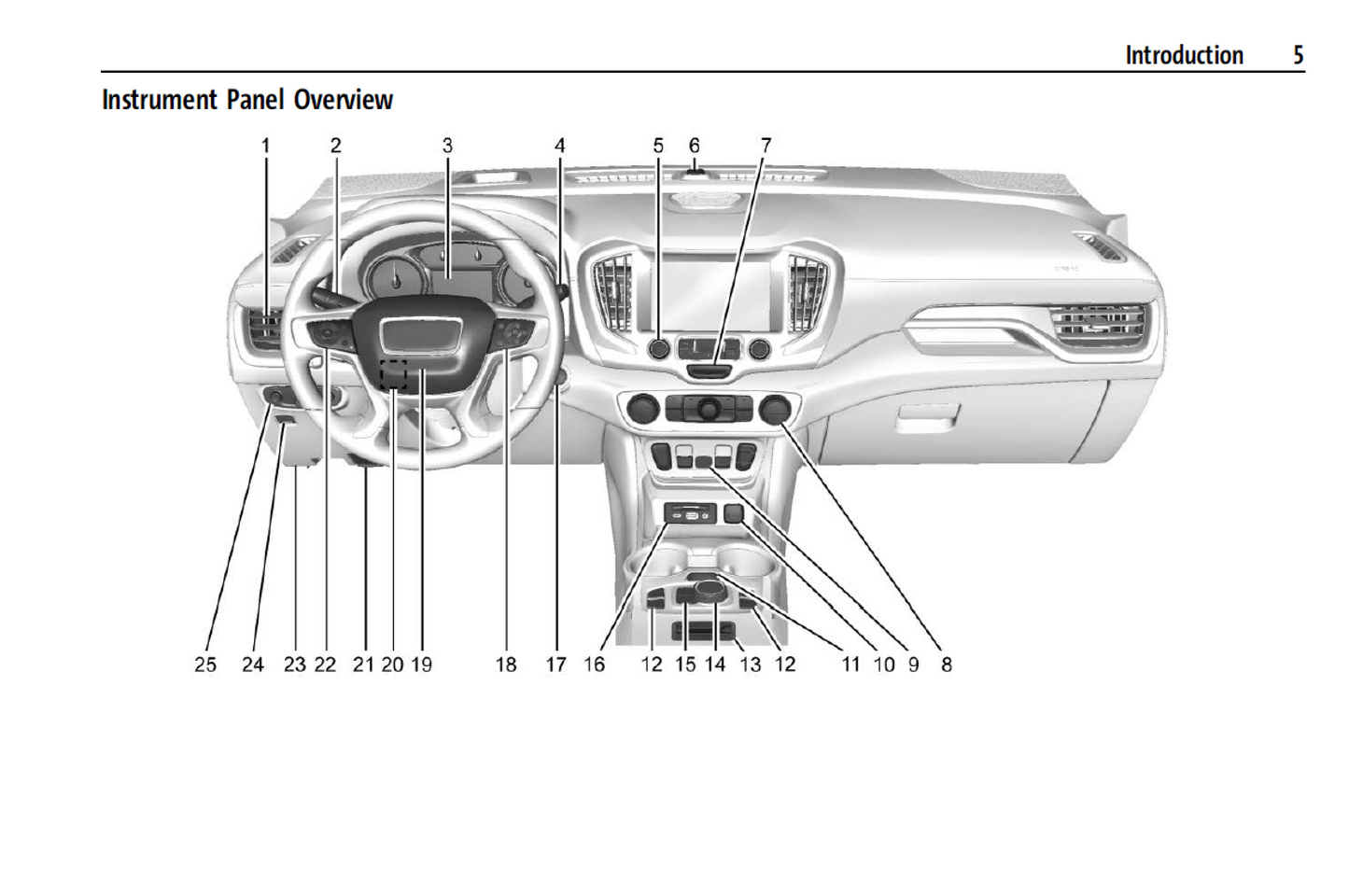 Introduction 5

Instrument Panel Overview

1 2 3 4 5 6 7

25 24 23 22 21 20 19 18 17 16 12 15 14 13 12 11 10 9 8