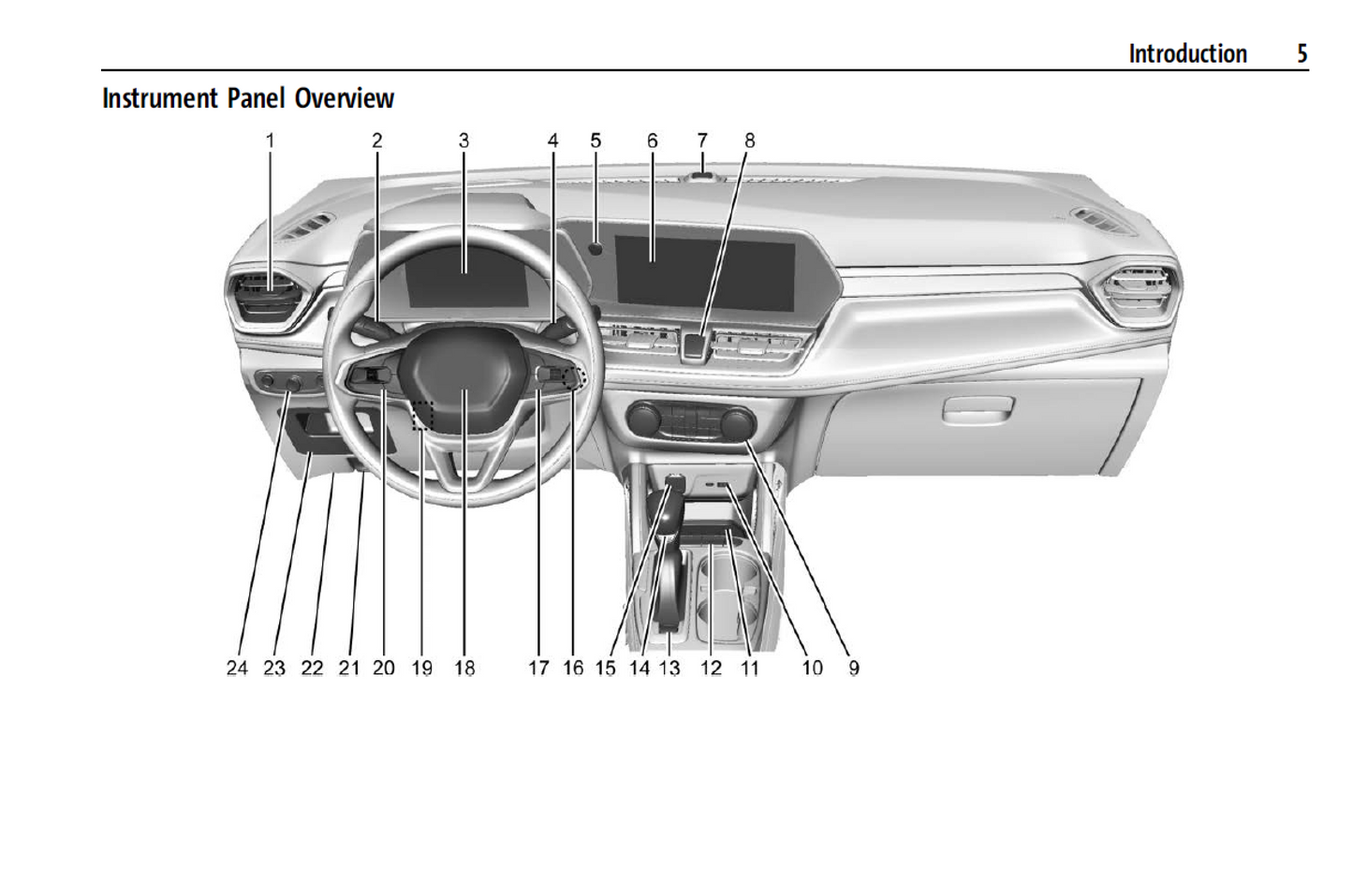 Introduction 5

Instrument Panel Overview

1 2 3 4 5 6 7 8

24 23 22 21 20 19 18 17 16 15 14 13 12 11 10 9