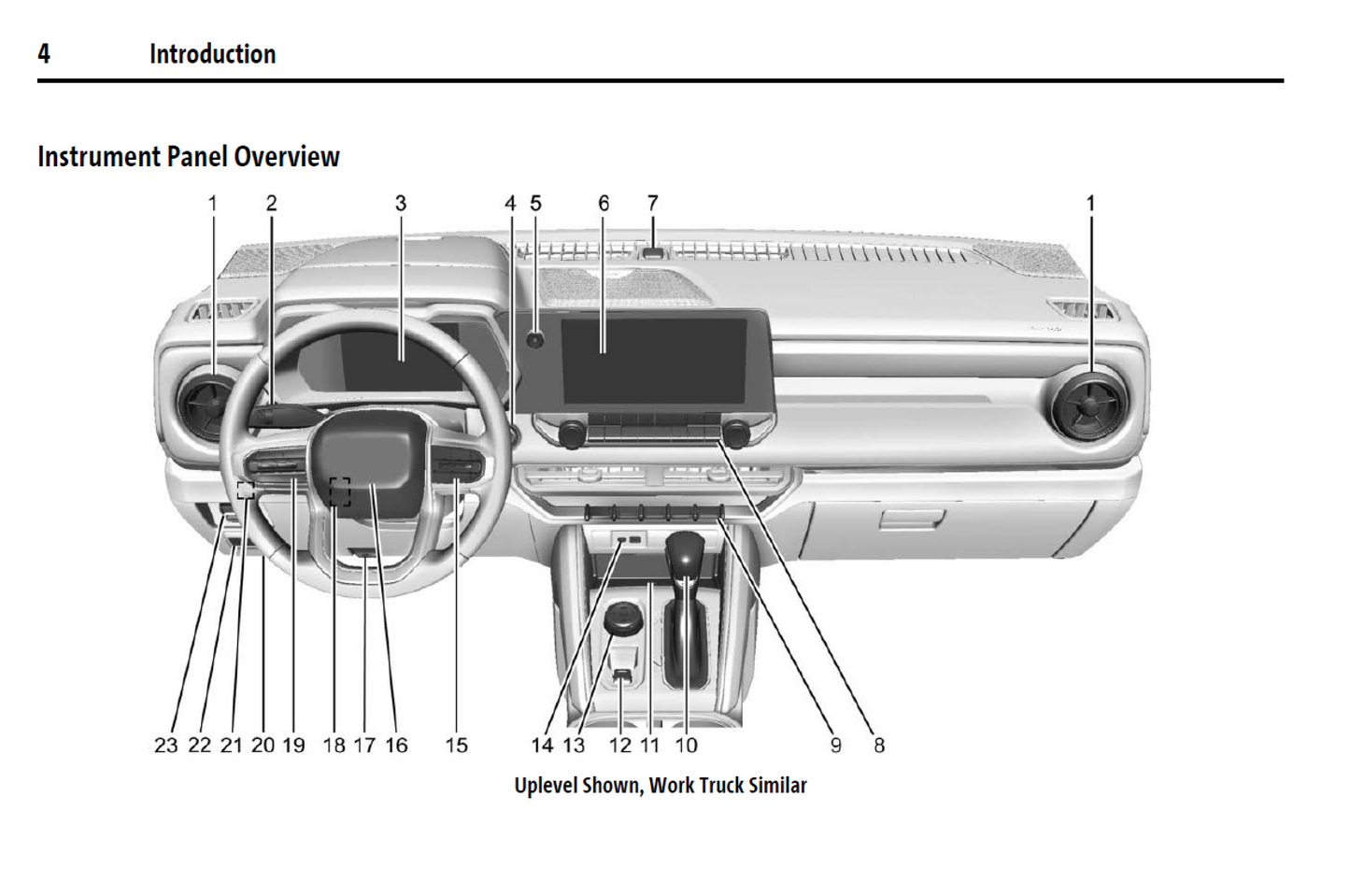 4 Introduction

Instrument Panel Overview

1 2 3 4 5 6 7 1

23 22 21 20 19 18 17 16 15 14 13 12 11 10 9 8

Uplevel Shown, Work Truck Similar