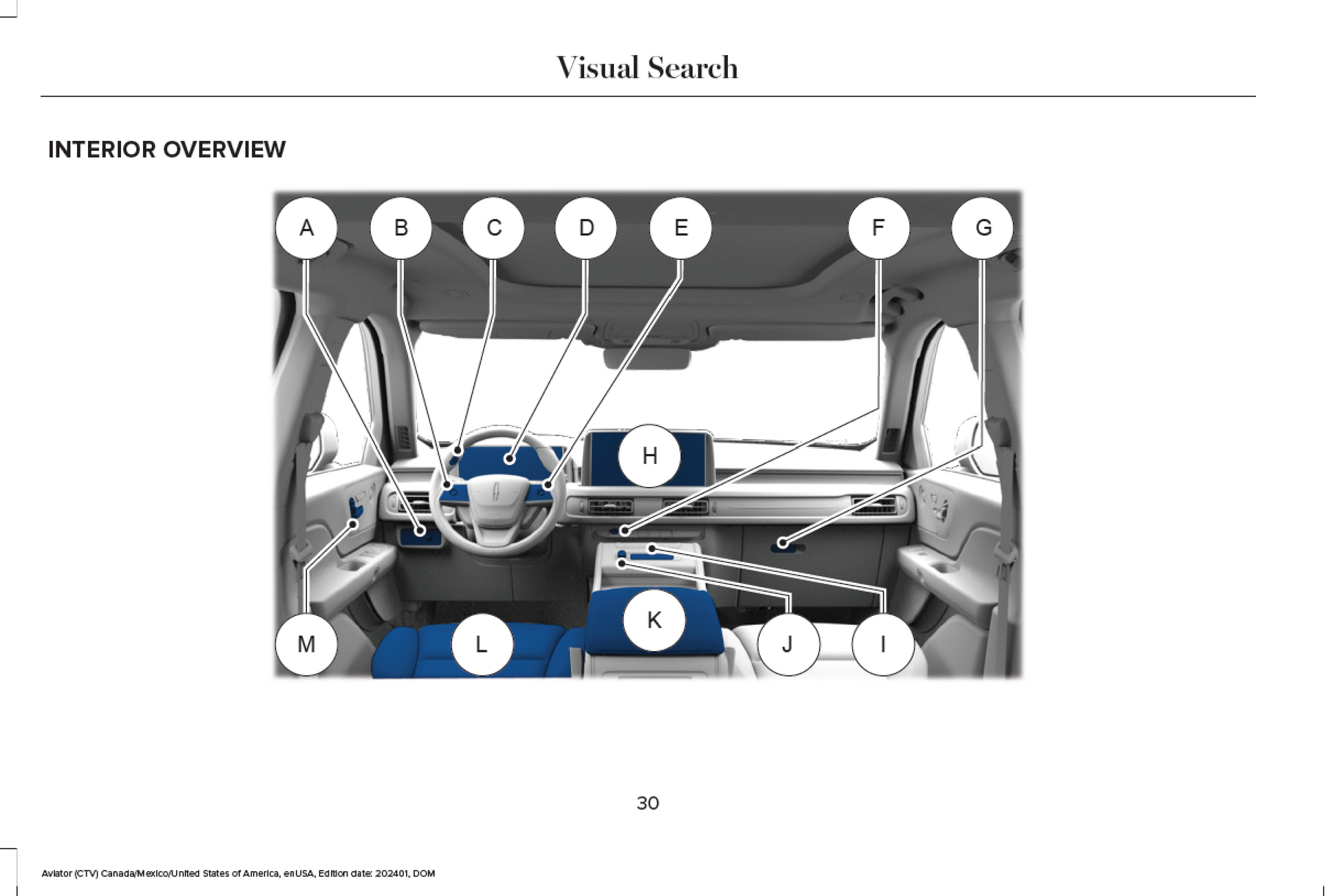 Visual Search

INTERIOR OVERVIEW

A B C D E F G

H

M L K J I

30

Aviator (CTV) Canada/Mexico/United States of America, enUSA, Edition date: 202401, DOM