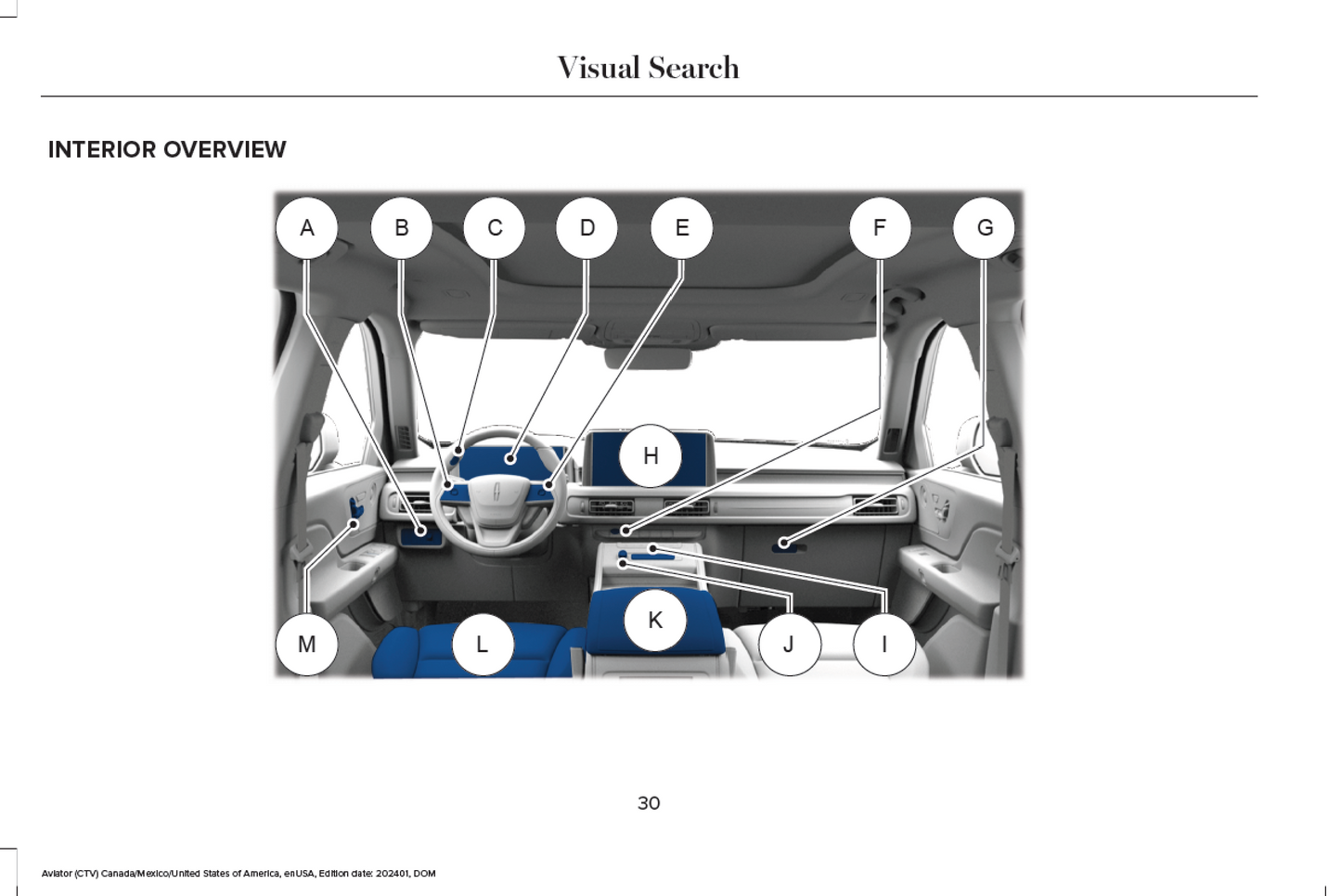 Visual Search

INTERIOR OVERVIEW

A B C D E F G

H

M L K J I

30

Aviator (CTV) Canada/Mexico/United States of America, enUSA, Edition date: 202401, DOM