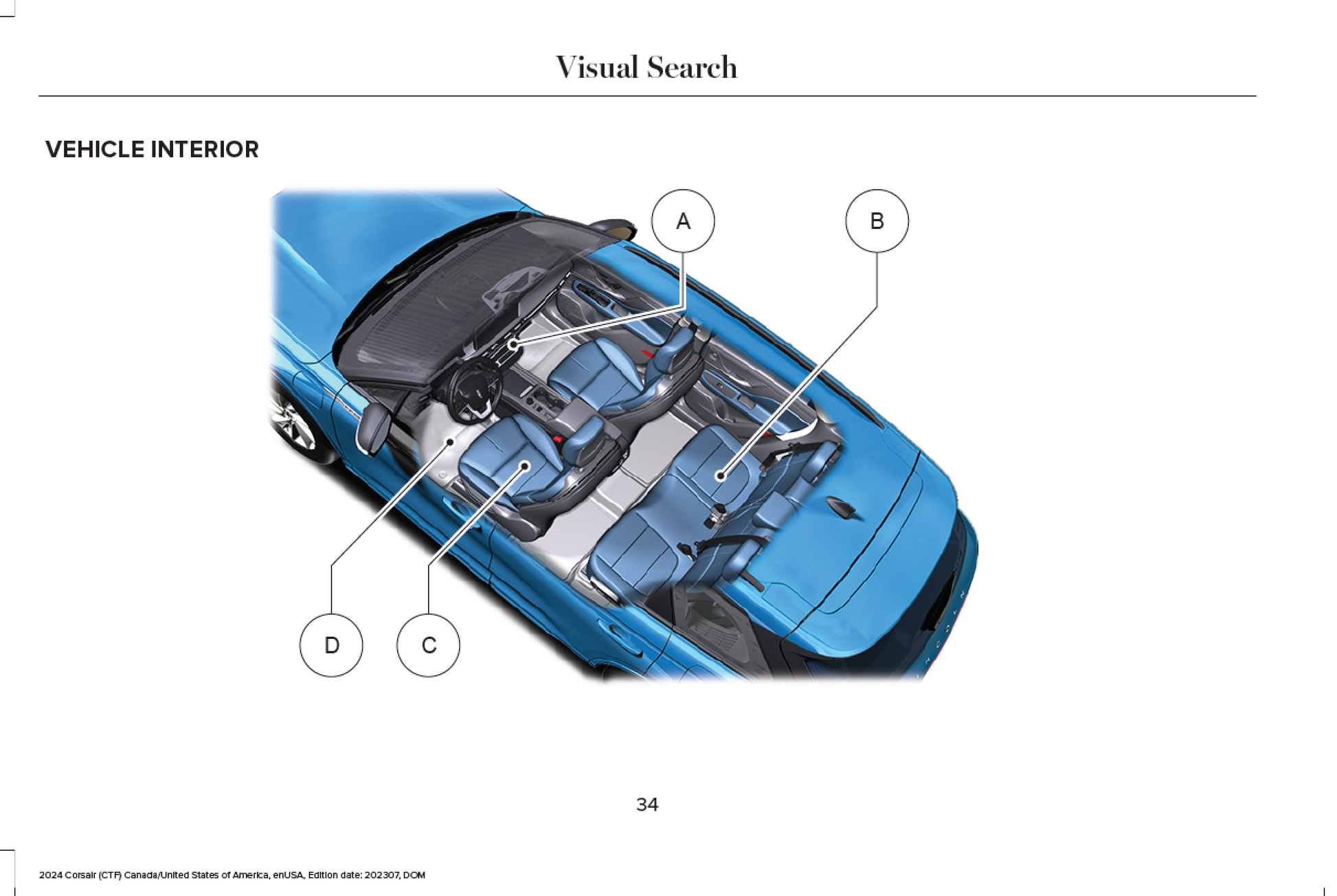 Visual Search

VEHICLE INTERIOR

A

B

D

C

34

2024 Corsair (CTF) Canada/United States of America, enUSA, Edition date: 202307, DOM