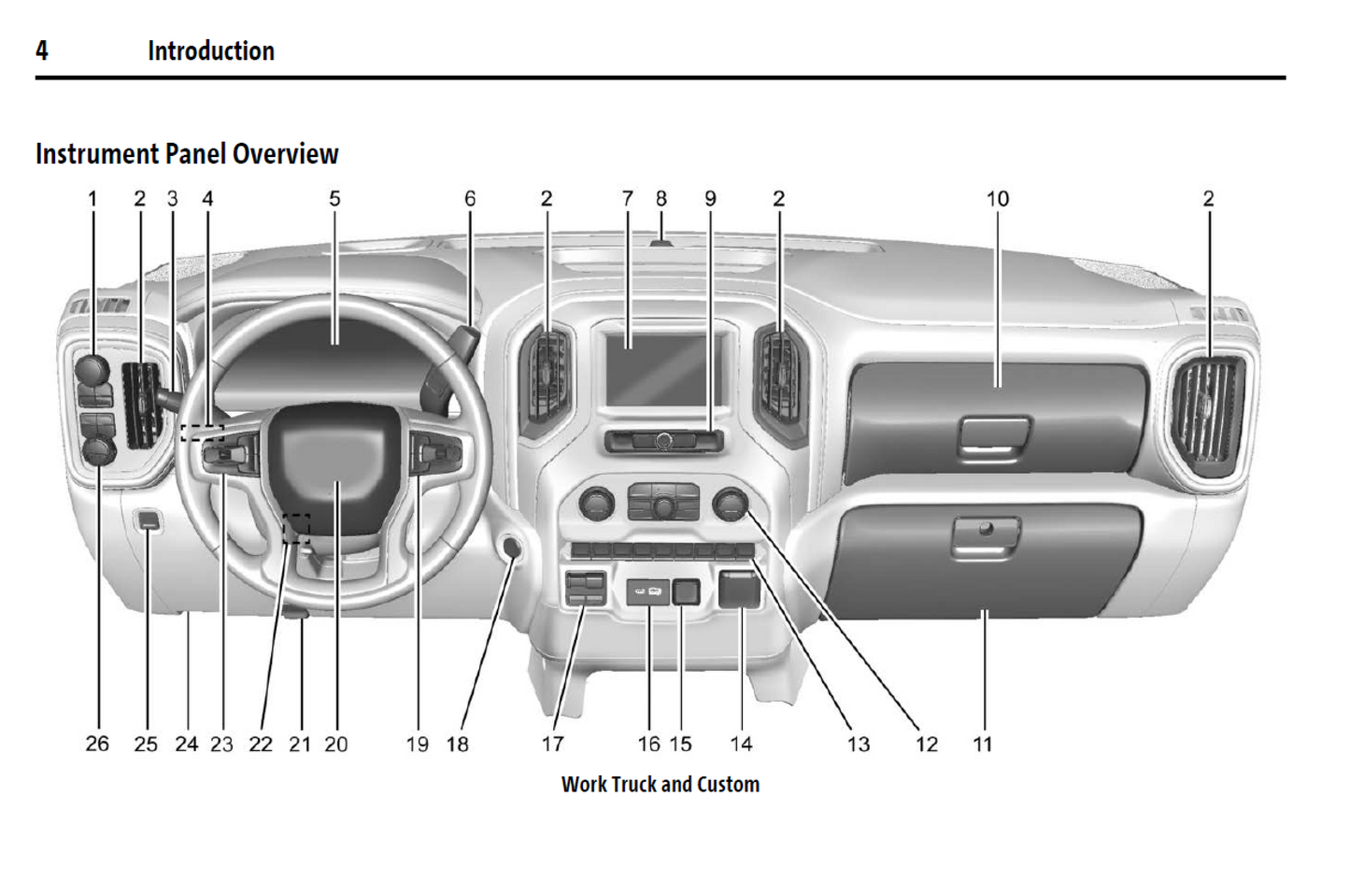 4 Introduction

Instrument Panel Overview

1 2 3 4 5 6 2 7 8 9 2 10 2

26 25 24 23 22 21 20 19 18 17 16 15 14 13 12 11

Work Truck and Custom