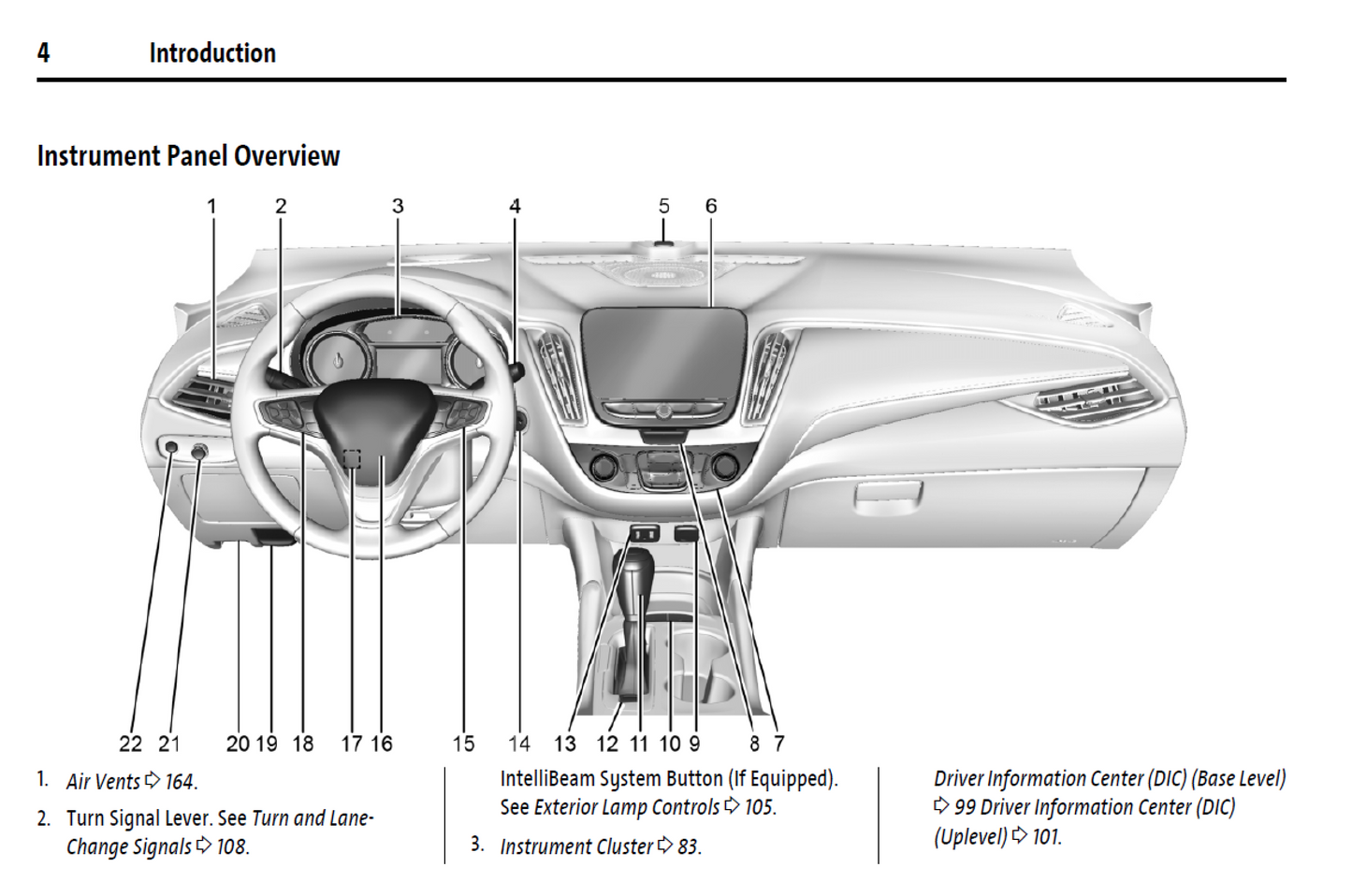 4 Introduction

Instrument Panel Overview

1 2 3 4 5 6

22 21 20 19 18 17 16 15 14 13 12 11 10 9 8 7

1. Air Vents ⇨ 164.

2. Turn Signal Lever. See Turn and Lane-Change Signals ⇨ 108.

IntelliBeam System Button (If Equipped). See Exterior Lamp Controls ⇨ 105.

3. Instrument Cluster ⇨ 83.

Driver Information Center (DIC) (Base Level) ⇨ 99 Driver Information Center (DIC) (Uplevel) ⇨ 101.