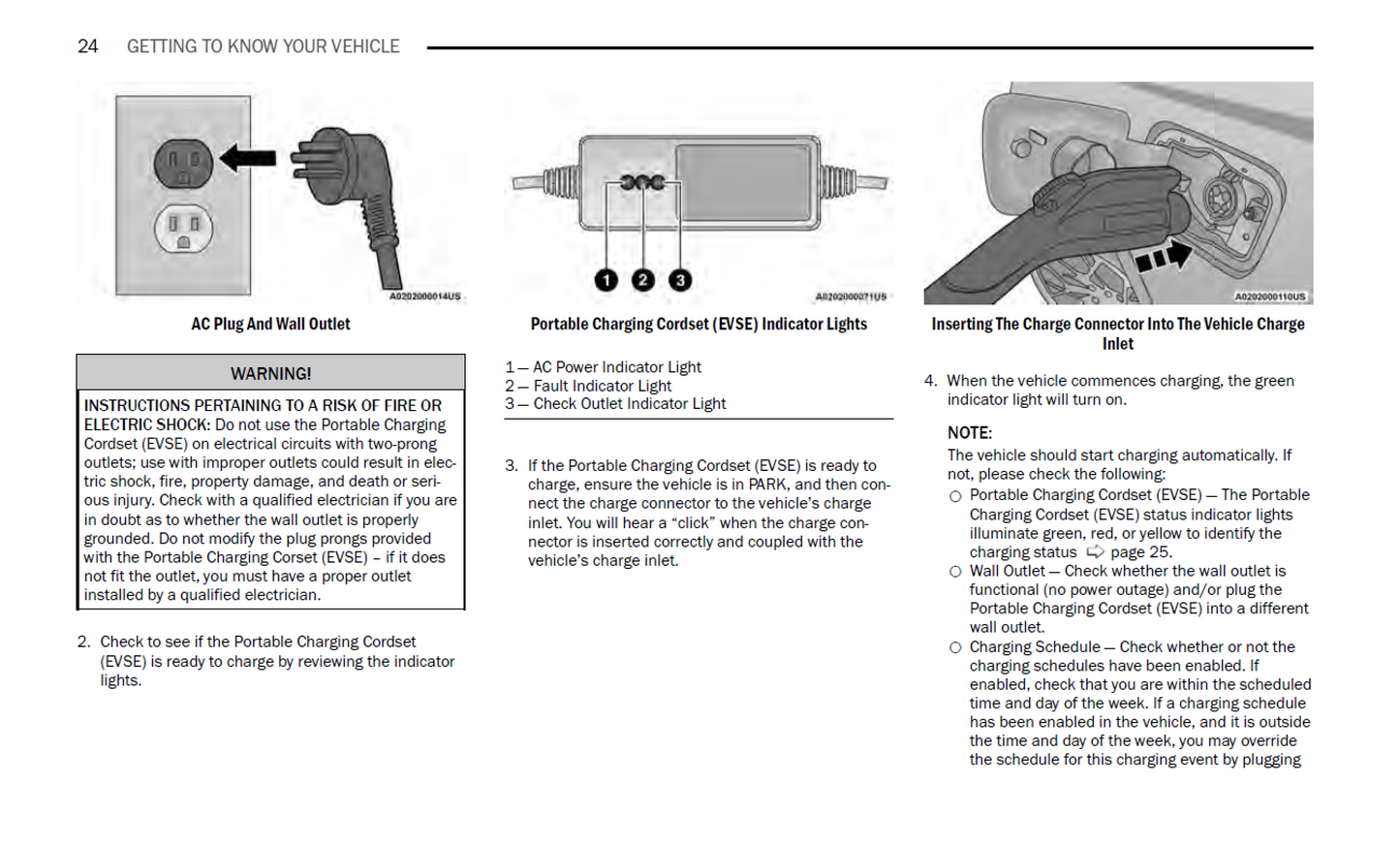 24 GETTING TO KNOW YOUR VEHICLE

A0202000014US

AC Plug And Wall Outlet

WARNING!

INSTRUCTIONS PERTAINING TO A RISK OF FIRE OR ELECTRIC SHOCK: Do not use the Portable Charging Cordset (EVSE) on electrical circuits with two-prong outlets; use with improper outlets could result in electric shock, fire, property damage, and death or serious injury. Check with a qualified electrician if you are in doubt as to whether the wall outlet is properly grounded. Do not modify the plug prongs provided with the Portable Charging Corset (EVSE) – if it does not fit the outlet, you must have a proper outlet installed by a qualified electrician.

2. Check to see if the Portable Charging Cordset (EVSE) is ready to charge by reviewing the indicator lights.

1 2 3

A0202000071US

Portable Charging Cordset (EVSE) Indicator Lights

1 — AC Power Indicator Light
2 — Fault Indicator Light
3 — Check Outlet Indicator Light

3. If the Portable Charging Cordset (EVSE) is ready to charge, ensure the vehicle is in PARK, and then connect the charge connector to the vehicle's charge inlet. You will hear a "click" when the charge connector is inserted correctly and coupled with the vehicle's charge inlet.

A0202000110US

Inserting The Charge Connector Into The Vehicle Charge Inlet

4. When the vehicle commences charging, the green indicator light will turn on.

NOTE:
The vehicle should start charging automatically. If not, please check the following:
○ Portable Charging Cordset (EVSE) — The Portable Charging Cordset (EVSE) status indicator lights illuminate green, red, or yellow to identify the charging status ⇨ page 25.
○ Wall Outlet — Check whether the wall outlet is functional (no power outage) and/or plug the Portable Charging Cordset (EVSE) into a different wall outlet.
○ Charging Schedule — Check whether or not the charging schedules have been enabled. If enabled, check that you are within the scheduled time and day of the week. If a charging schedule has been enabled in the vehicle, and it is outside the time and day of the week, you may override the schedule for this charging event by plugging