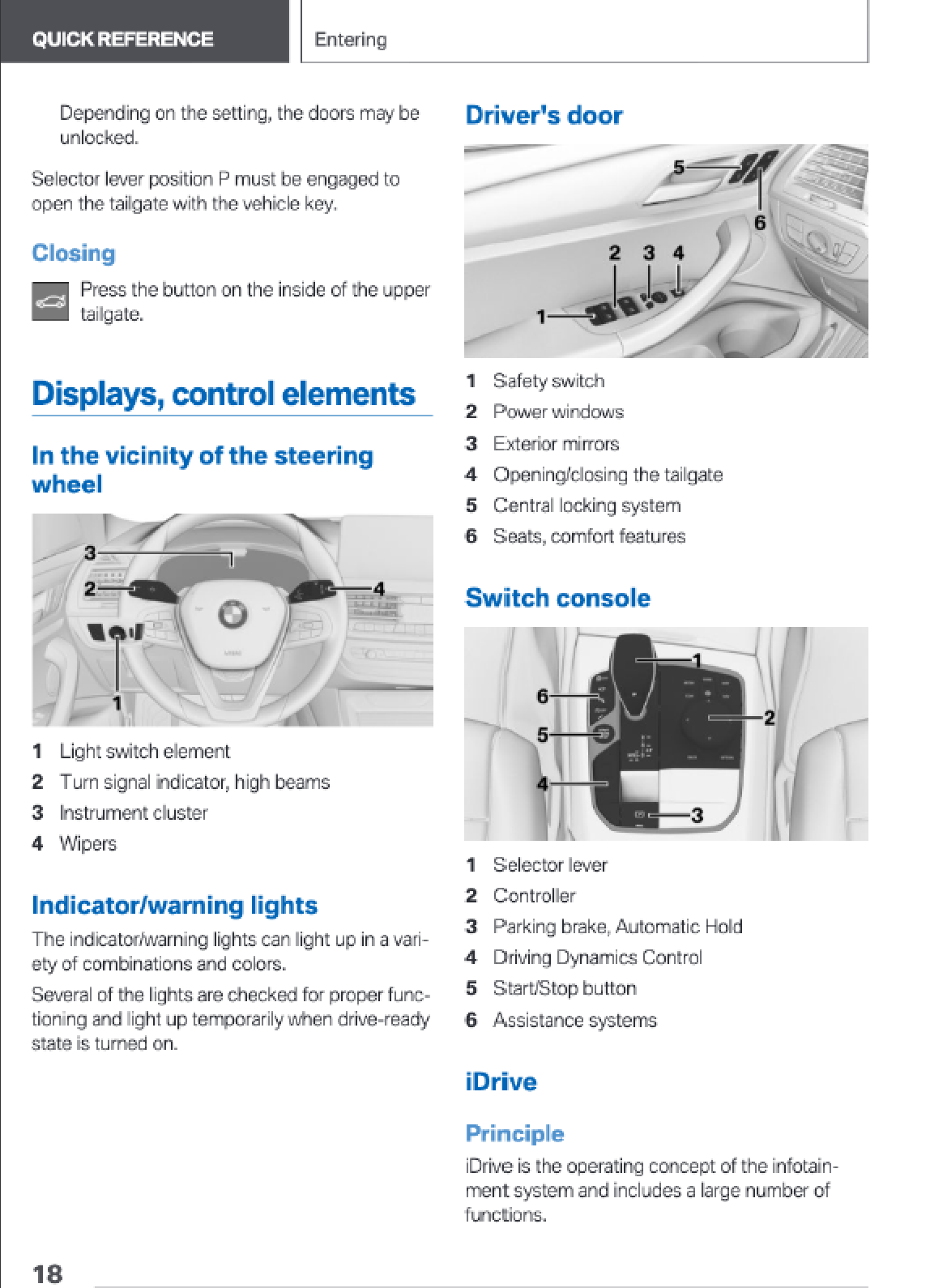 QUICK REFERENCE

Entering

Depending on the setting, the doors may be unlocked.

Selector lever position P must be engaged to open the tailgate with the vehicle key.

Closing

Press the button on the inside of the upper tailgate.

Displays, control elements

In the vicinity of the steering wheel

3
2
4
1

1 Light switch element
2 Turn signal indicator, high beams
3 Instrument cluster
4 Wipers

Indicator/warning lights

The indicator/warning lights can light up in a variety of combinations and colors.

Several of the lights are checked for proper functioning and light up temporarily when drive-ready state is turned on.

Driver's door

5
6
2 3 4
1

1 Safety switch
2 Power windows
3 Exterior mirrors
4 Opening/closing the tailgate
5 Central locking system
6 Seats, comfort features

Switch console

1
6
2
5
4
3

1 Selector lever
2 Controller
3 Parking brake, Automatic Hold
4 Driving Dynamics Control
5 Start/Stop button
6 Assistance systems

iDrive

Principle

iDrive is the operating concept of the infotainment system and includes a large number of functions.

18