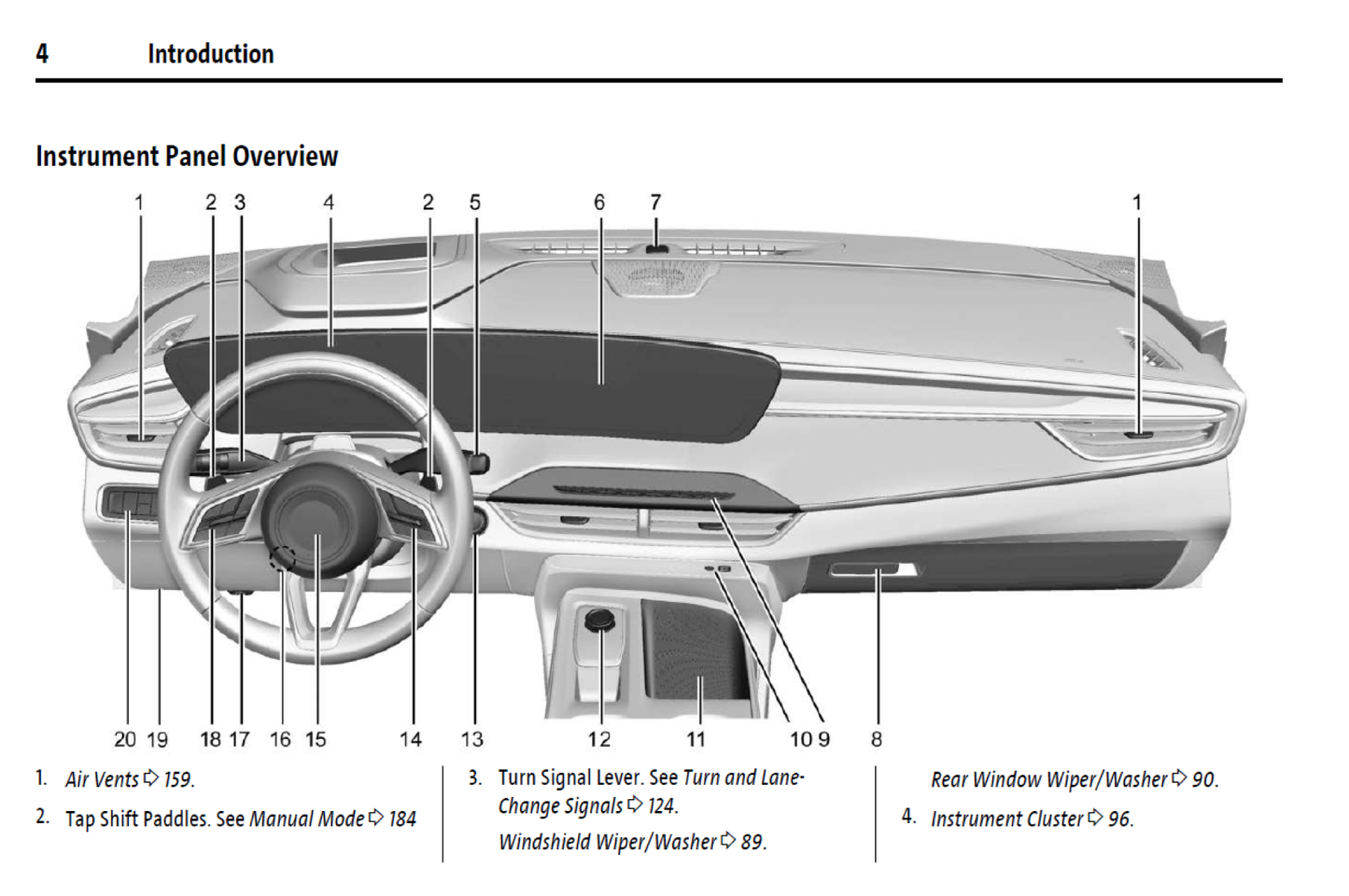 4 Introduction

Instrument Panel Overview

1 2 3 4 2 5 6 7 1

20 19 18 17 16 15 14 13 12 11 10 9 8

1. *Air Vents* ⇨ *159*.

2. Tap Shift Paddles. See *Manual Mode* ⇨ *184*

3. Turn Signal Lever. See *Turn and Lane-Change Signals* ⇨ *124*.

*Windshield Wiper/Washer* ⇨ *89*.

*Rear Window Wiper/Washer* ⇨ *90*.

4. *Instrument Cluster* ⇨ *96*.