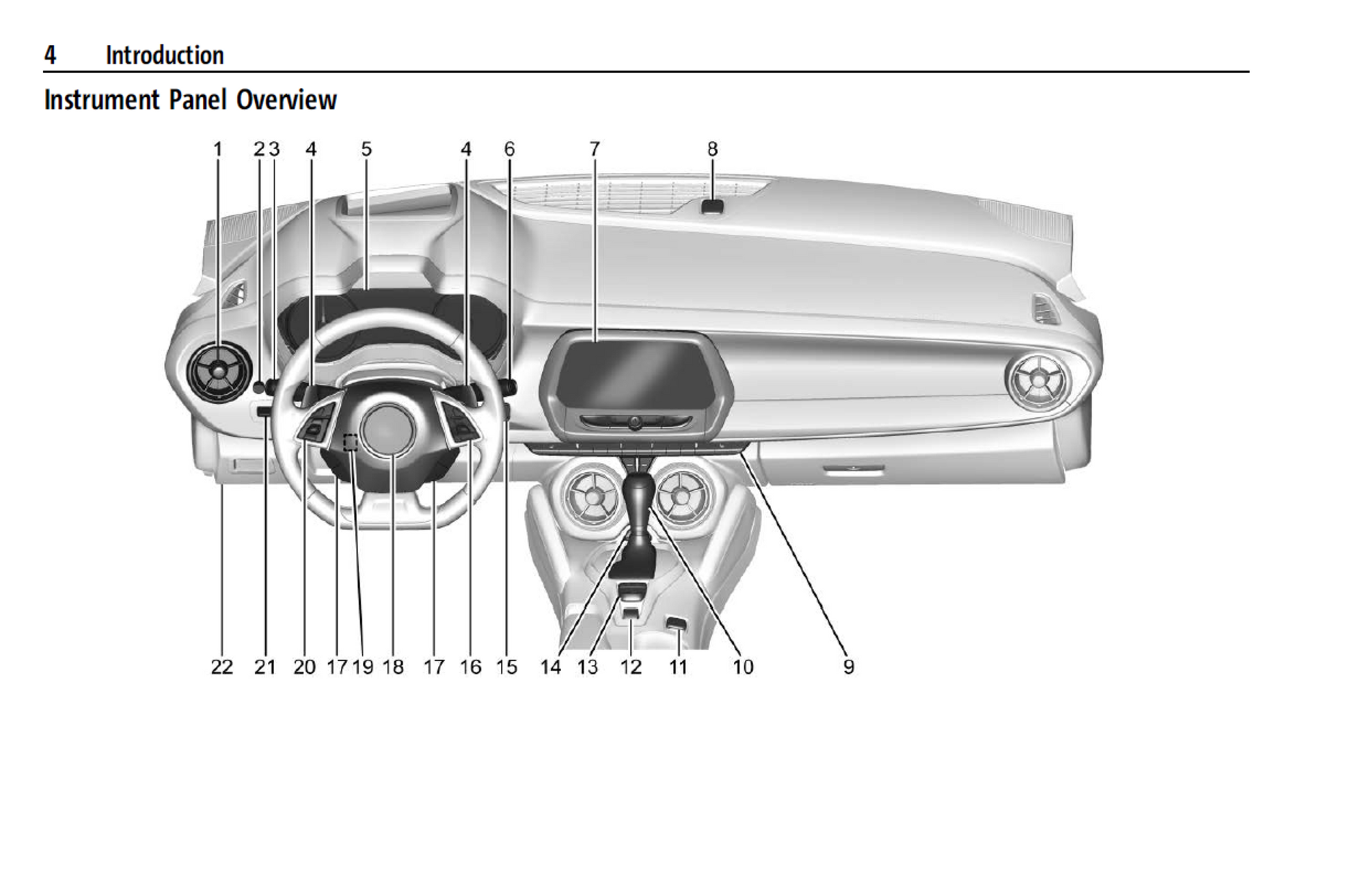 4 Introduction

Instrument Panel Overview

1 2 3 4 5 4 6 7 8

22 21 20 17 19 18 17 16 15 14 13 12 11 10 9